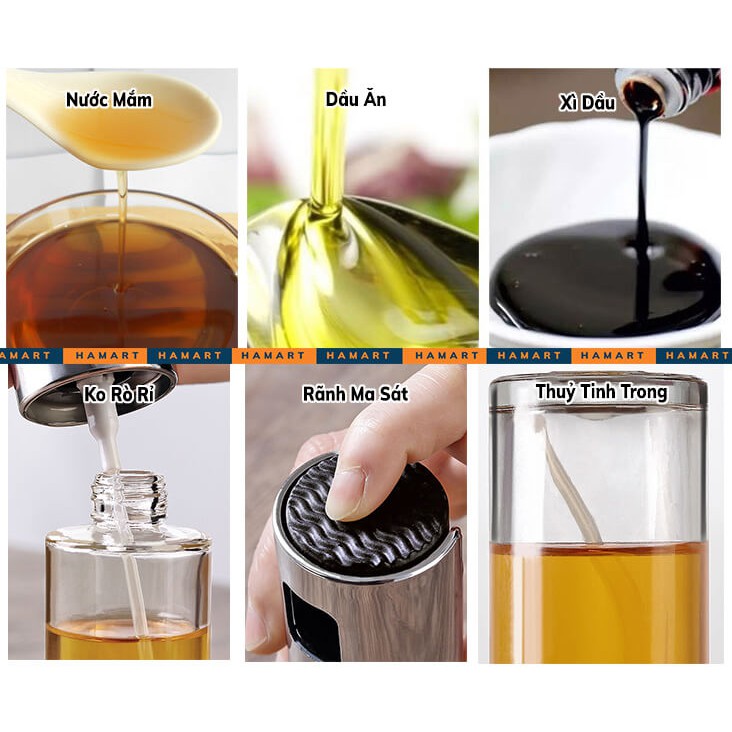 Nước Mắm

Dầu Ăn

Xì Dầu

HAMART HAMART HAMART HAMART HAMART HAMART HAMART HAMART HAMART

Ko Rò Rỉ

Rãnh Ma Sát

Thuỷ Tinh Trong