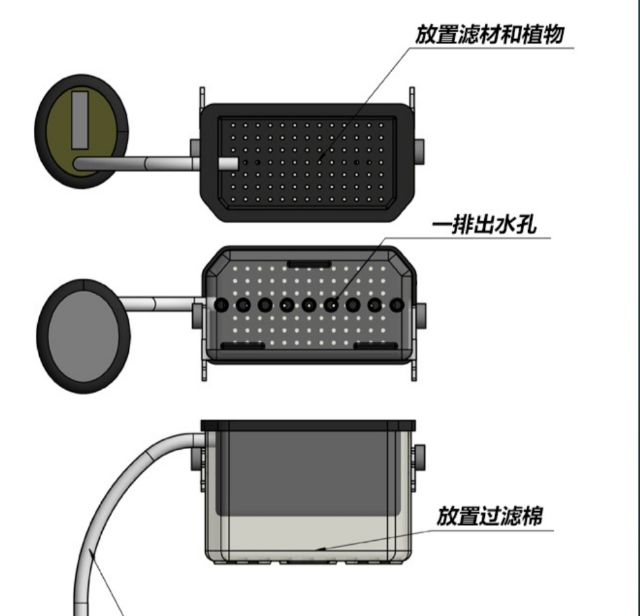 放置滤材和植物

一排出水孔

放置过滤棉