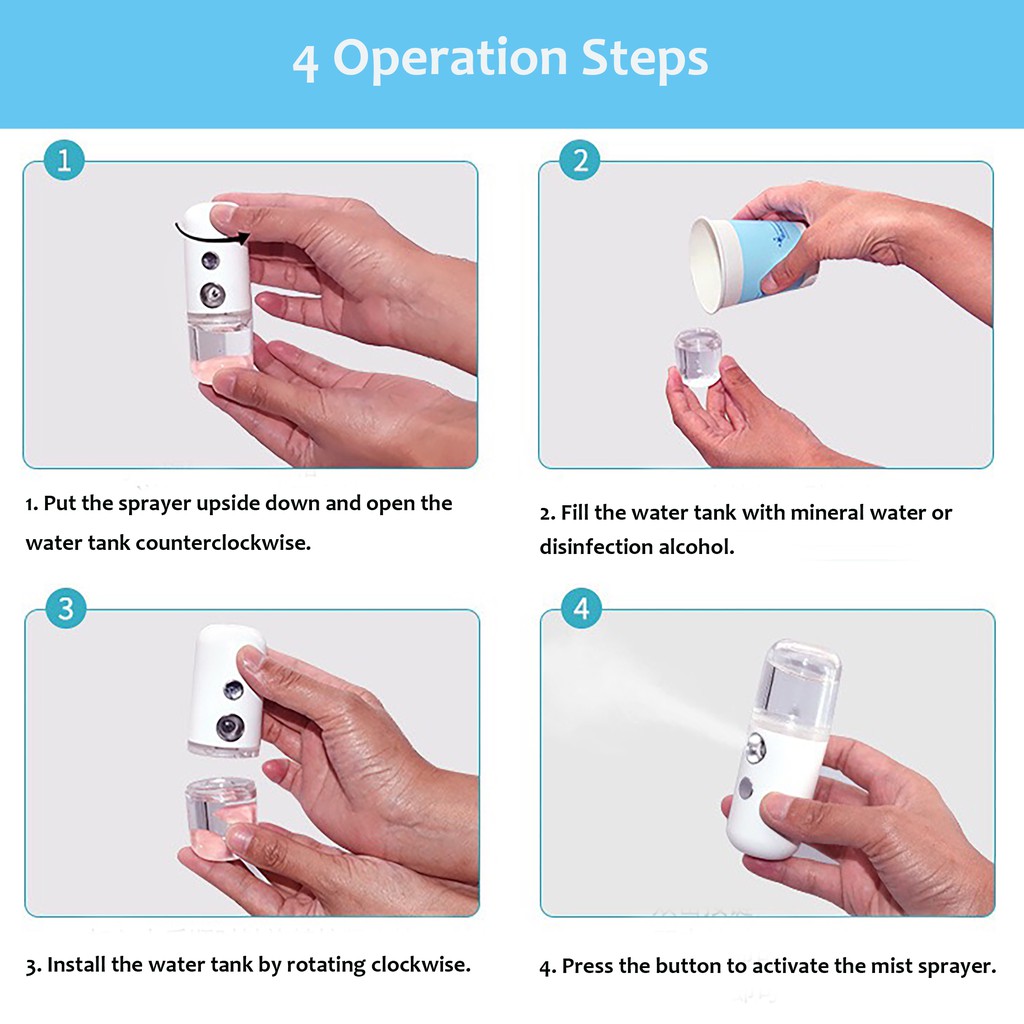 4 Operation Steps

1

1. Put the sprayer upside down and open the water tank counterclockwise.

2

2. Fill the water tank with mineral water or disinfection alcohol.

3

3. Install the water tank by rotating clockwise.

4

4. Press the button to activate the mist sprayer.