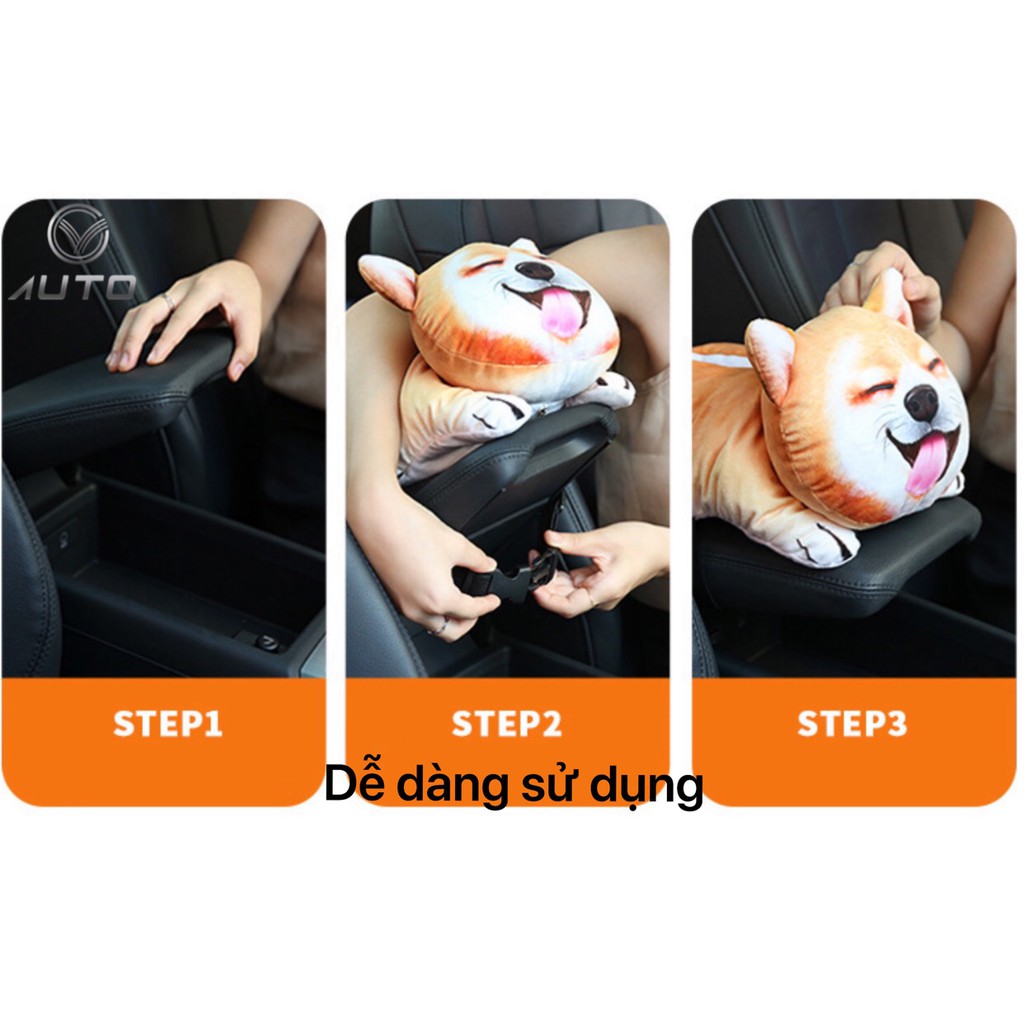 AUTO

STEP1

STEP2

STEP3

Dễ dàng sử dụng