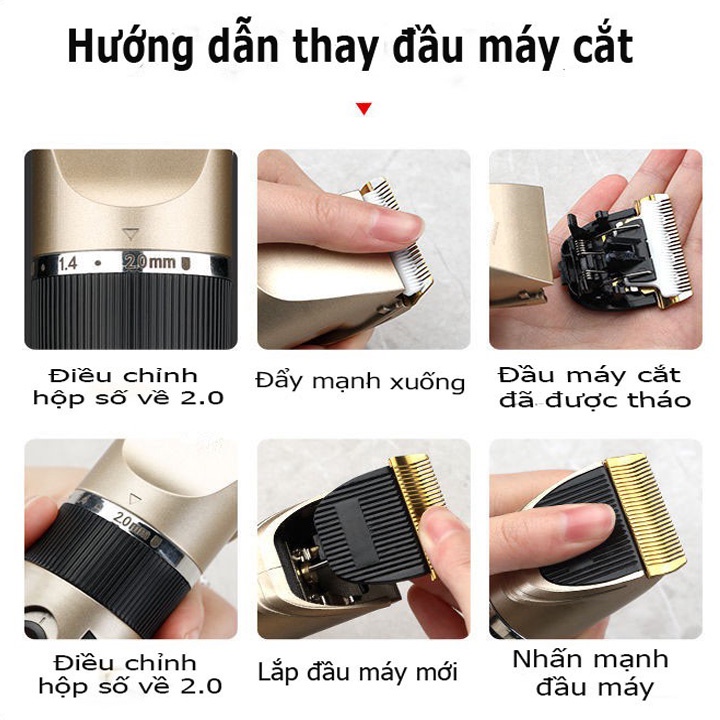 Hướng dẫn thay đầu máy cắt

1.4 • 2.0mm

Điều chỉnh hộp số về 2.0

Đẩy mạnh xuống

Đầu máy cắt đã được tháo

2.0mm

Điều chỉnh hộp số về 2.0

Lắp đầu máy mới

Nhấn mạnh đầu máy