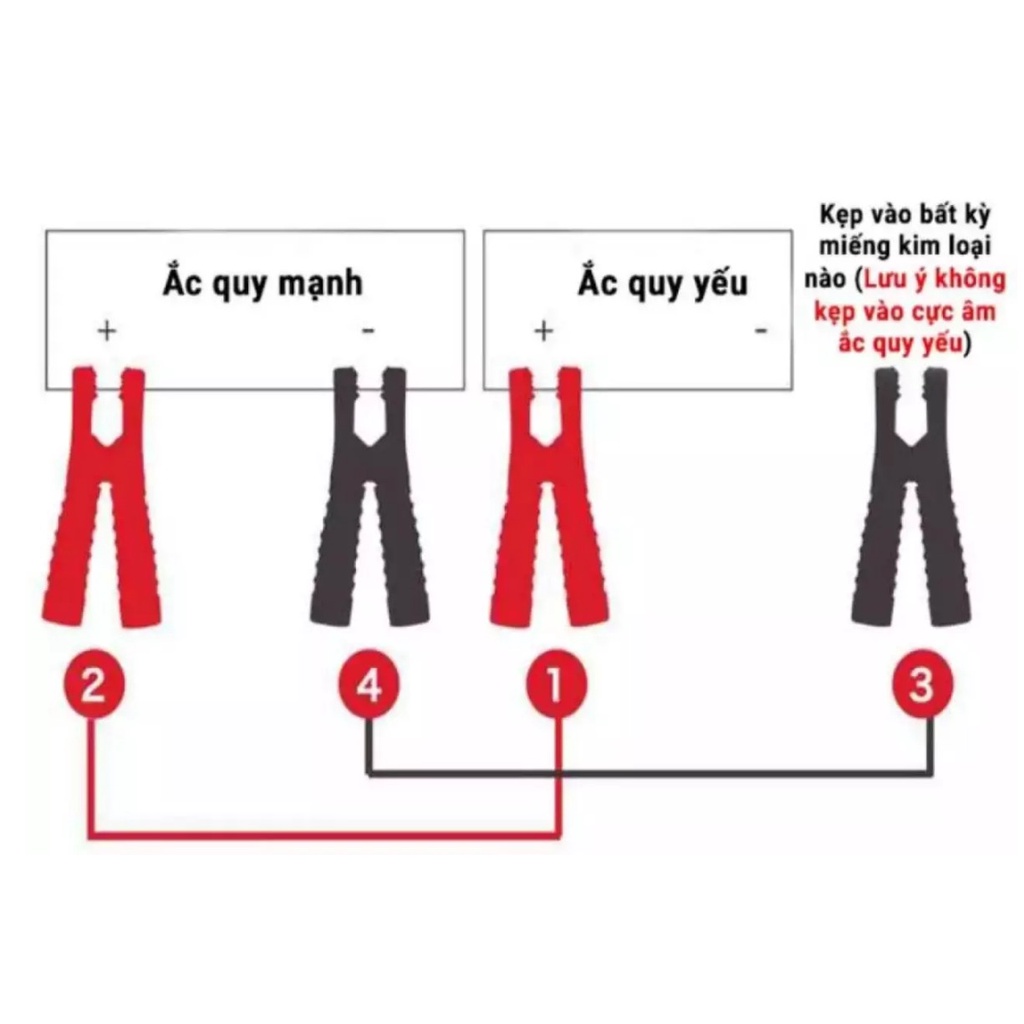 Ắc quy mạnh
+
-

Ắc quy yếu
+
-

Kẹp vào bất kỳ miếng kim loại nào (Lưu ý không kẹp vào cực âm ắc quy yếu)

2
4
1
3