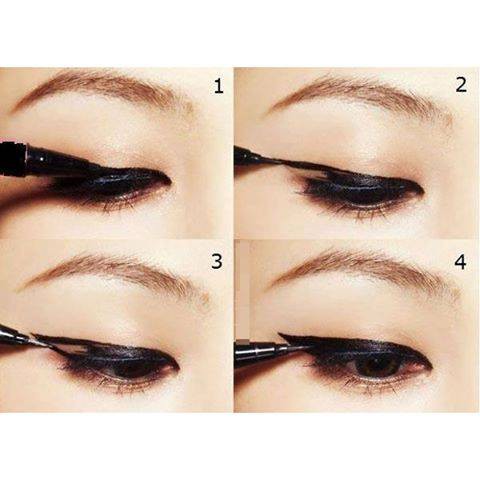 1

2

3

4