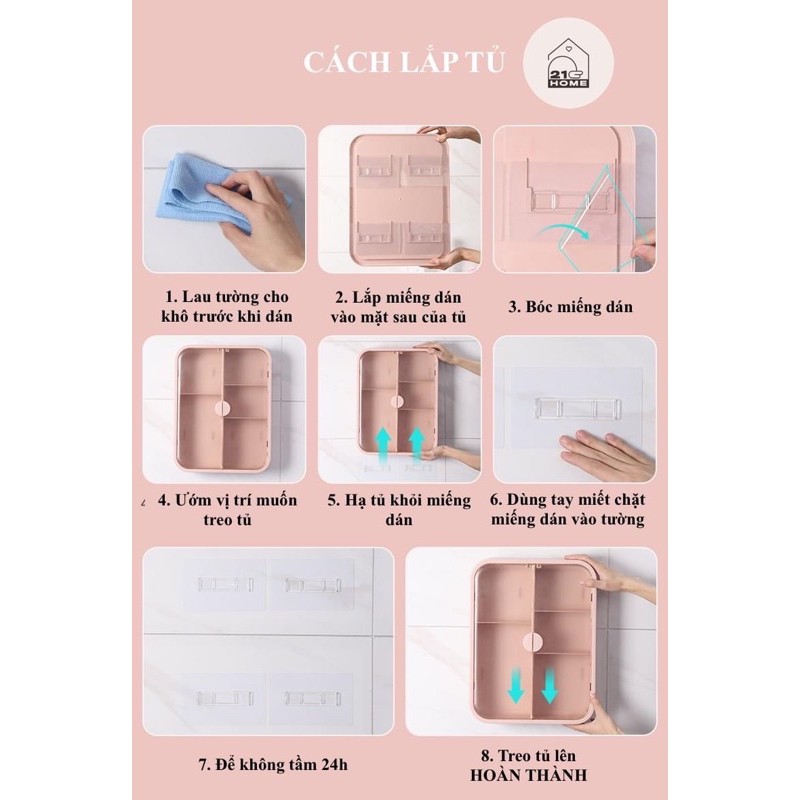 CÁCH LẮP TỦ

21G HOME

1. Lau tường cho khô trước khi dán

2. Lắp miếng dán vào mặt sau của tủ

3. Bóc miếng dán

4. Ướm vị trí muốn treo tủ

5. Hạ tủ khỏi miếng dán

6. Dùng tay miết chặt miếng dán vào tường

7. Để không tầm 24h

8. Treo tủ lên HOÀN THÀNH