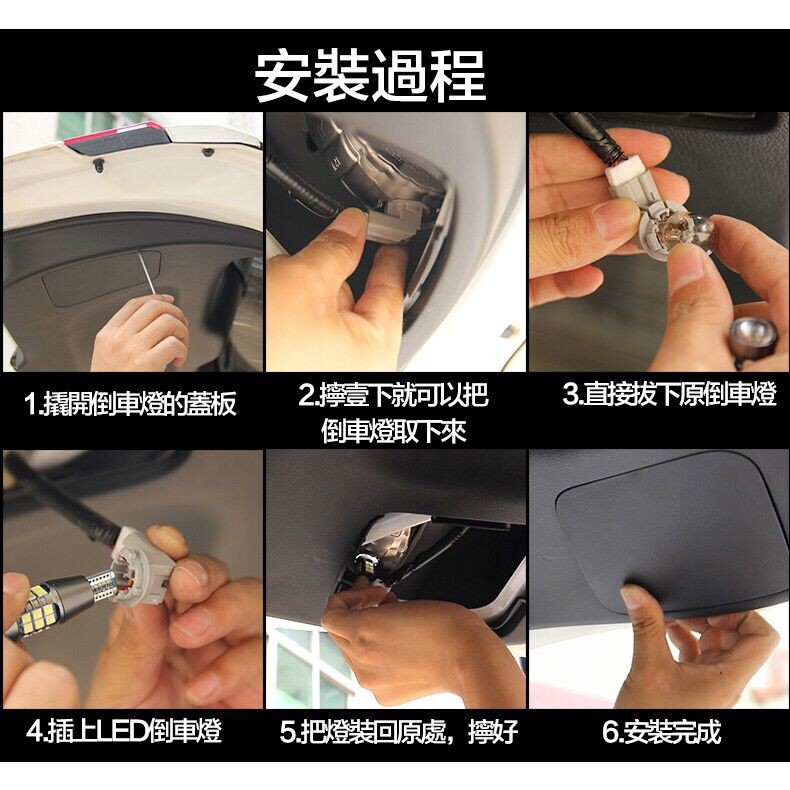 安裝過程

1.撬開倒車燈的蓋板

2.擰壹下就可以把倒車燈取下來

3.直接拔下原倒車燈

4.插上LED倒車燈

5.把燈裝回原處，擰好

6.安裝完成