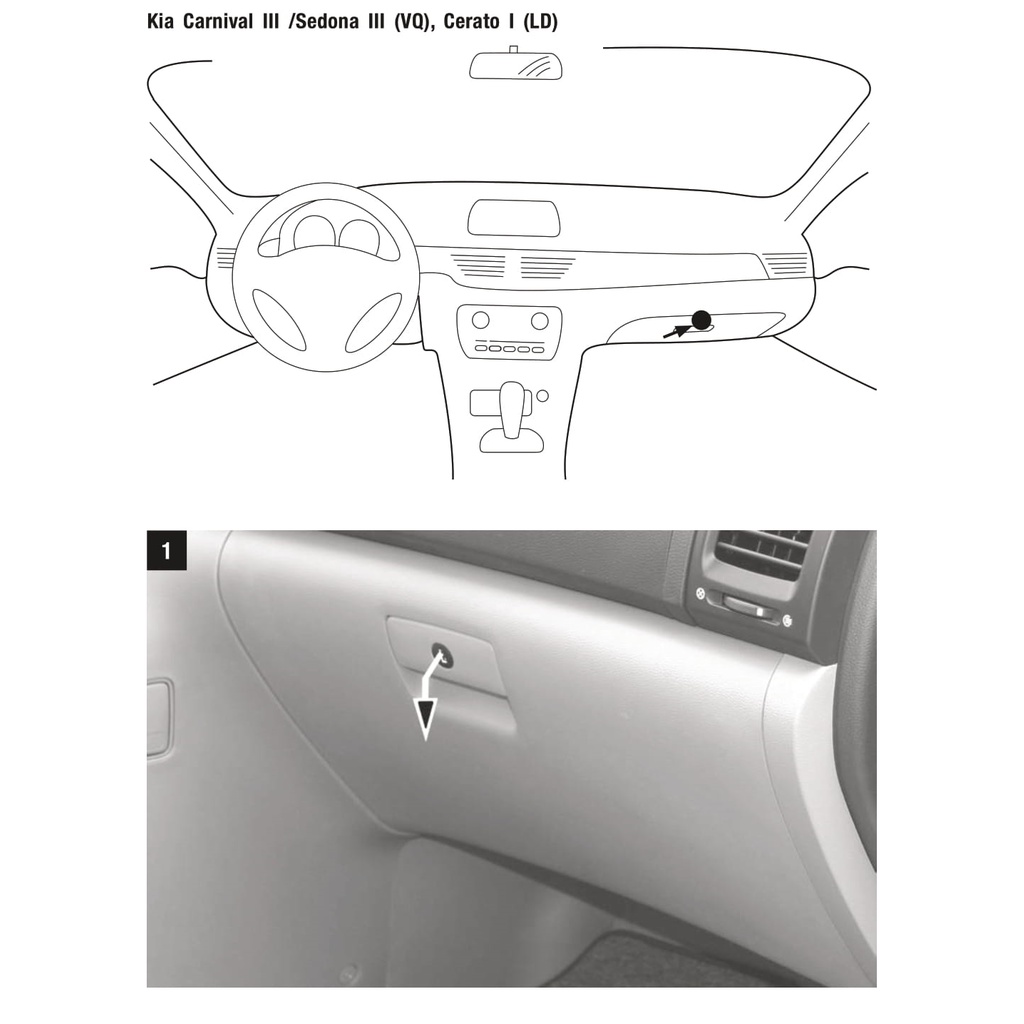 Kia Carnival III /Sedona III (VQ), Cerato I (LD)

1