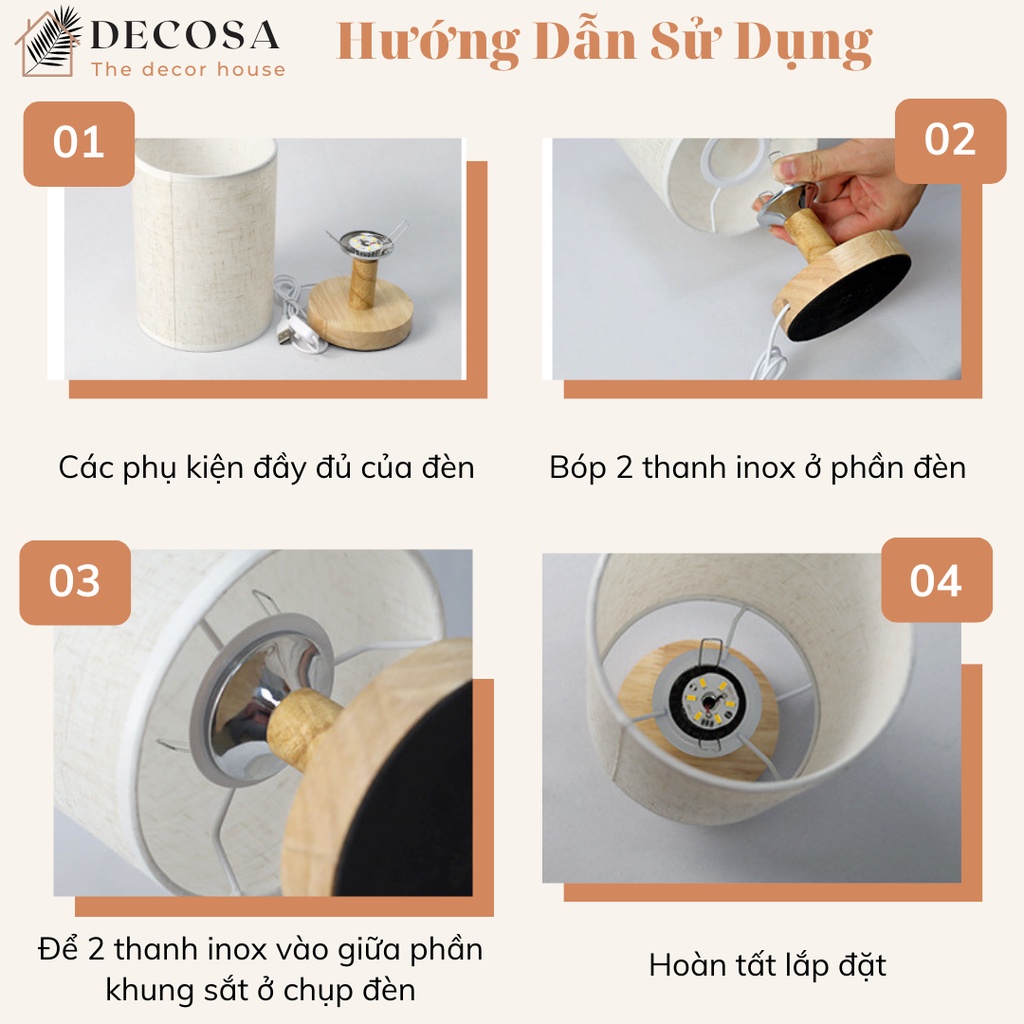 DECOSA
The decor house

Hướng Dẫn Sử Dụng

01

Các phụ kiện đầy đủ của đèn

02

Bóp 2 thanh inox ở phần đèn

03

Để 2 thanh inox vào giữa phần khung sắt ở chụp đèn

04

Hoàn tất lắp đặt