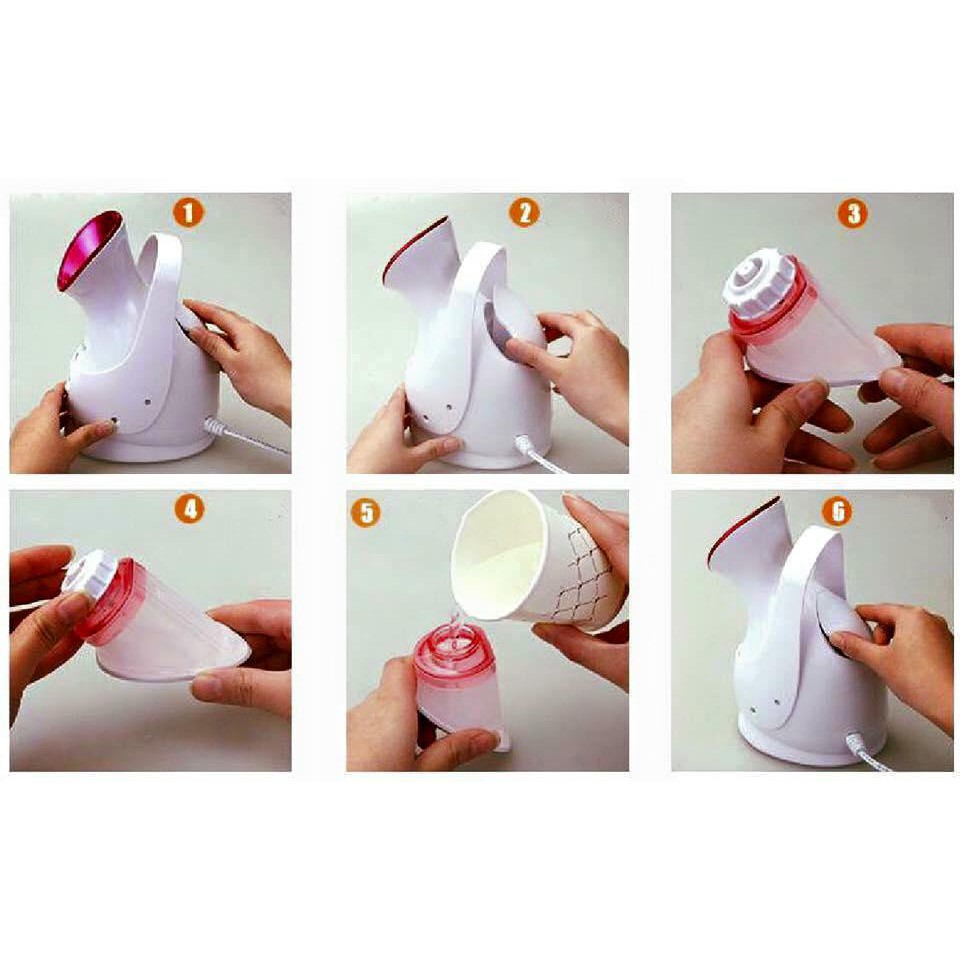 1
2
3
4
5
6