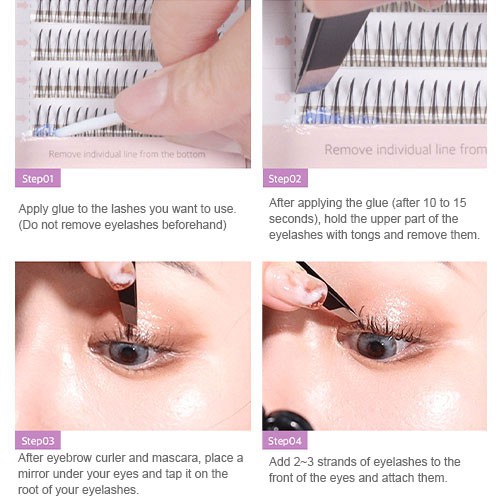 Remove individual line from the bottom

Step01

Apply glue to the lashes you want to use. (Do not remove eyelashes beforehand)

Remove individual line from

Step02

After applying the glue (after 10 to 15 seconds), hold the upper part of the eyelashes with tongs and remove them.

Step03

After eyebrow curler and mascara, place a mirror under your eyes and tap it on the root of your eyelashes.

Step04

Add 2~3 strands of eyelashes to the front of the eyes and attach them.