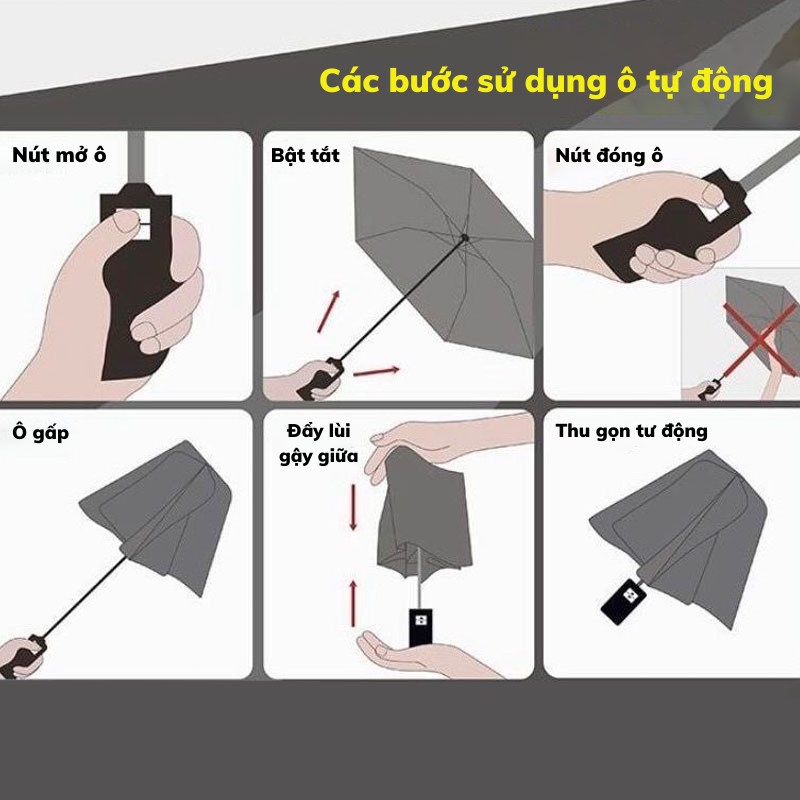 Các bước sử dụng ô tự động

Nút mở ô

Bật tắt

Nút đóng ô

Ô gấp

Đẩy lùi gậy giữa

Thu gọn tư động