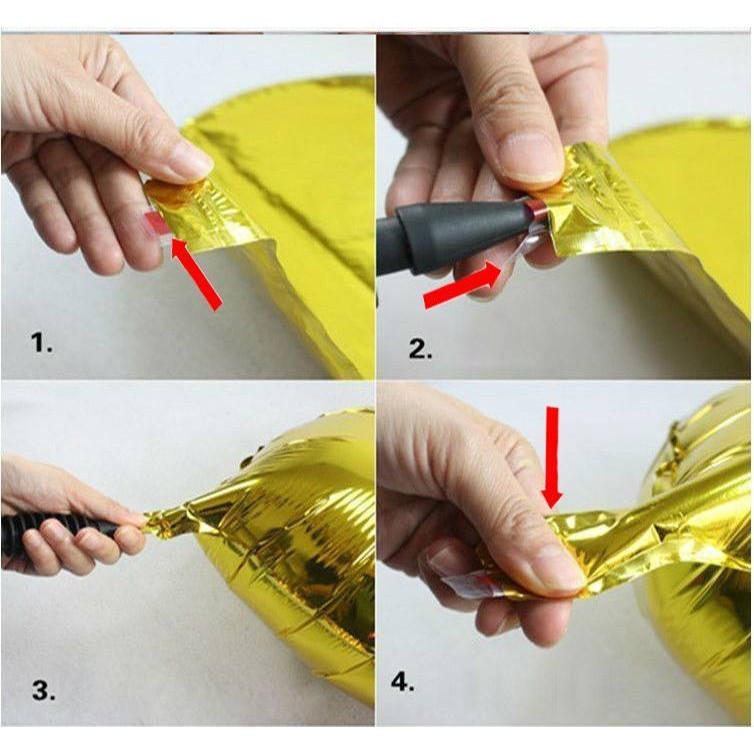 1.

2.

3.

4.