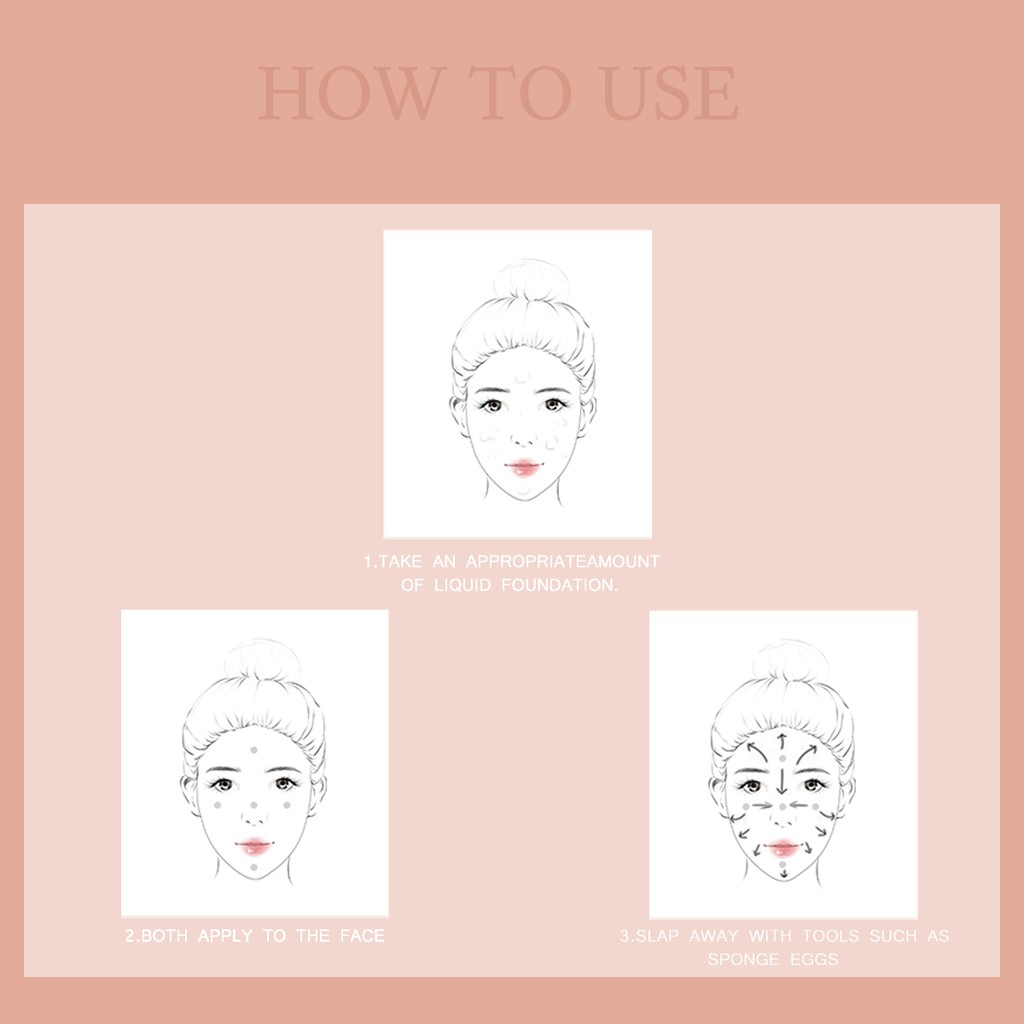 HOW TO USE

1.TAKE AN APPROPRIATEAMOUNT OF LIQUID FOUNDATION.

2.BOTH APPLY TO THE FACE

3.SLAP AWAY WITH TOOLS SUCH AS SPONGE EGGS