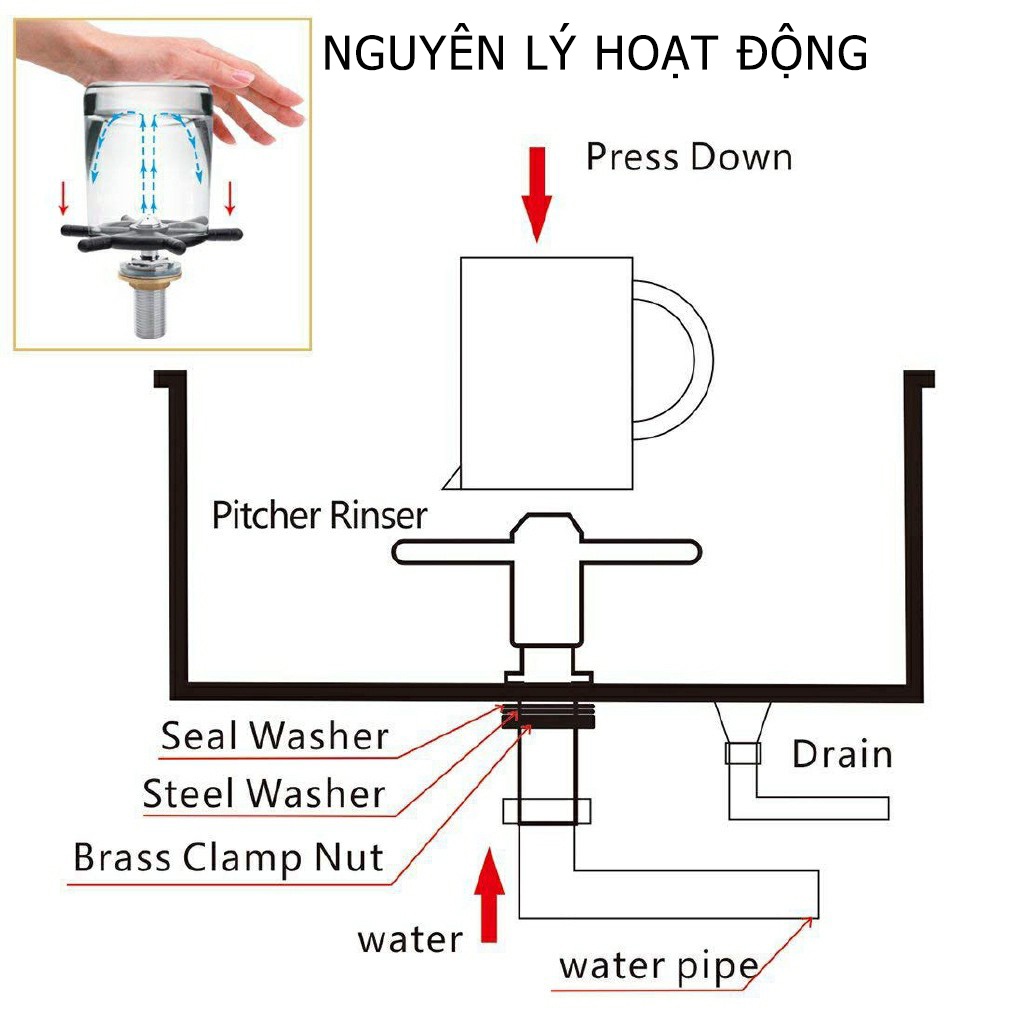 NGUYÊN LÝ HOẠT ĐỘNG

Press Down

Pitcher Rinser

Seal Washer

Steel Washer

Brass Clamp Nut

Drain

water

water pipe