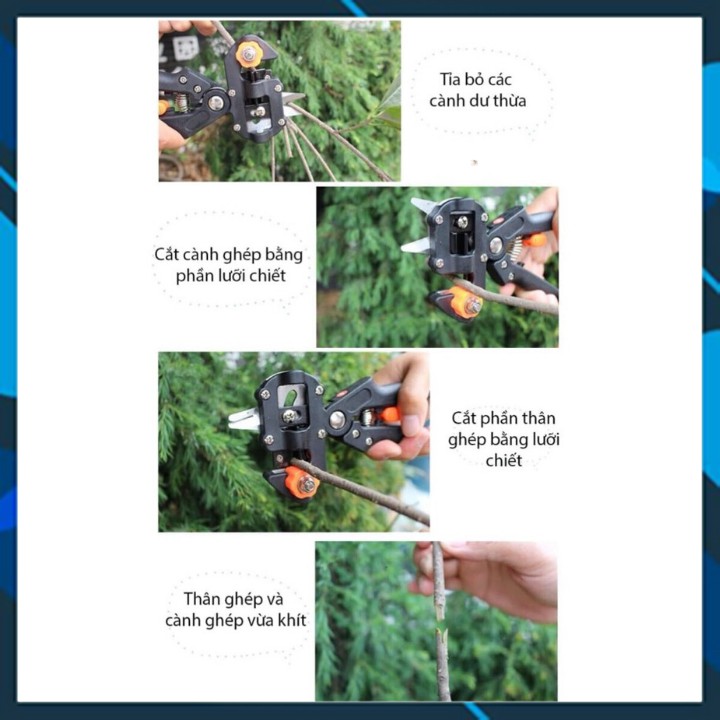 Tỉa bỏ các cành dư thừa

Cắt cành ghép bằng phần lưỡi chiết

Cắt phần thân ghép bằng lưỡi chiết

Thân ghép và cành ghép vừa khít