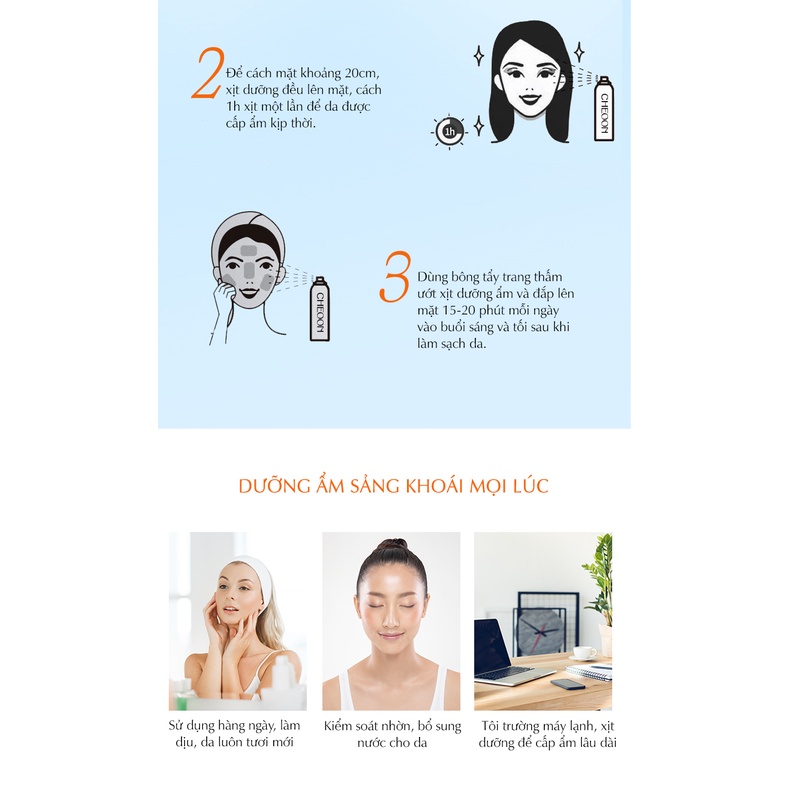 2 Để cách mặt khoảng 20cm, xịt dưỡng đều lên mặt, cách 1h xịt một lần để da được cấp ẩm kịp thời.

1h

CHEOOM

CHEOOM

3 Dùng bông tẩy trang thấm ướt xịt dưỡng ẩm và đắp lên mặt 15-20 phút mỗi ngày vào buổi sáng và tối sau khi làm sạch da.

DƯỠNG ẨM SẢNG KHOÁI MỌI LÚC

Sử dụng hàng ngày, làm dịu, da luôn tươi mới

Kiểm soát nhờn, bổ sung nước cho da

Tôi trường máy lạnh, xịt dưỡng để cấp ẩm lâu dài