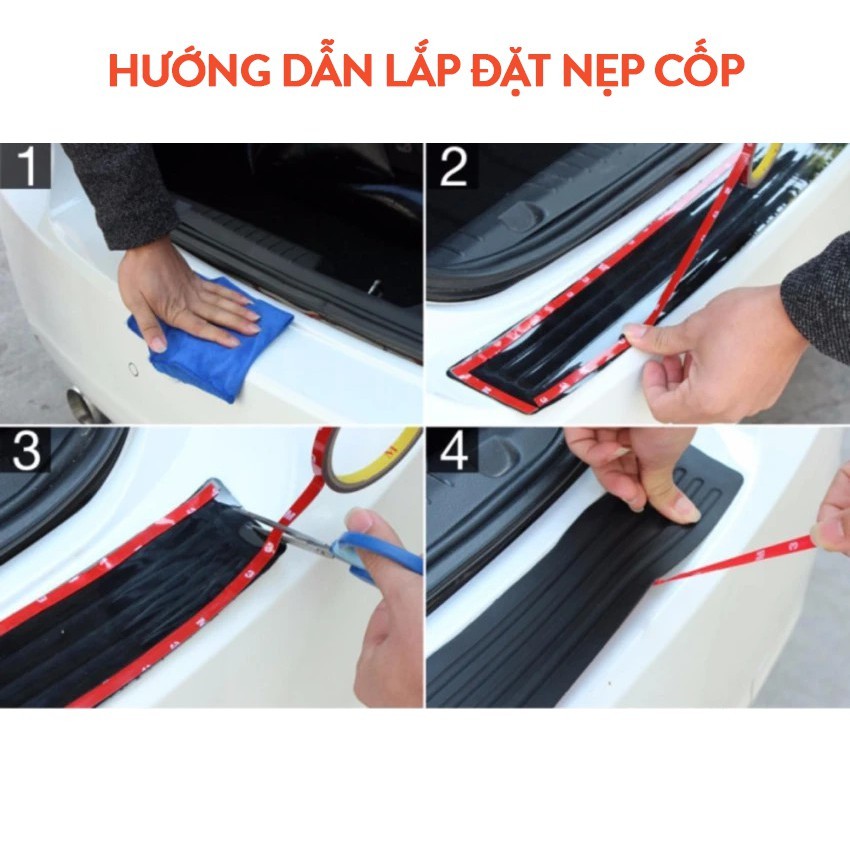 HƯỚNG DẪN LẮP ĐẶT NẸP CỐP

1

2

3

4