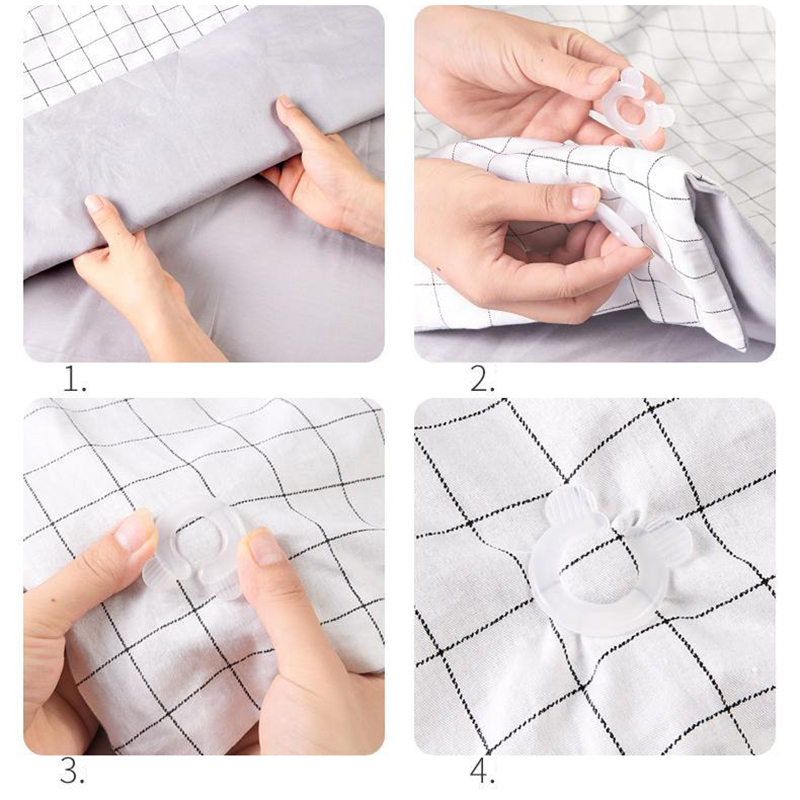 1.

2.

3.

4.