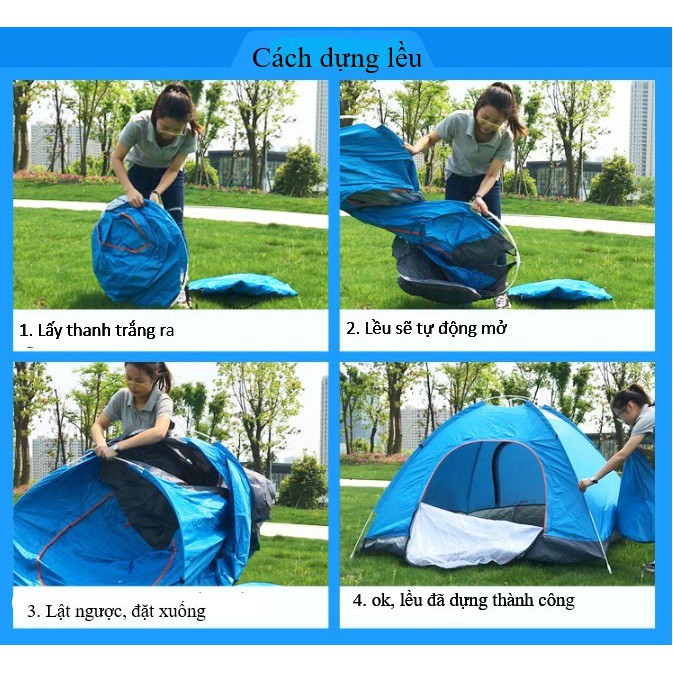 Cách dựng lều

1. Lấy thanh trắng ra

2. Lều sẽ tự động mở

3. Lật ngược, đặt xuống

4. ok, lều đã dựng thành công