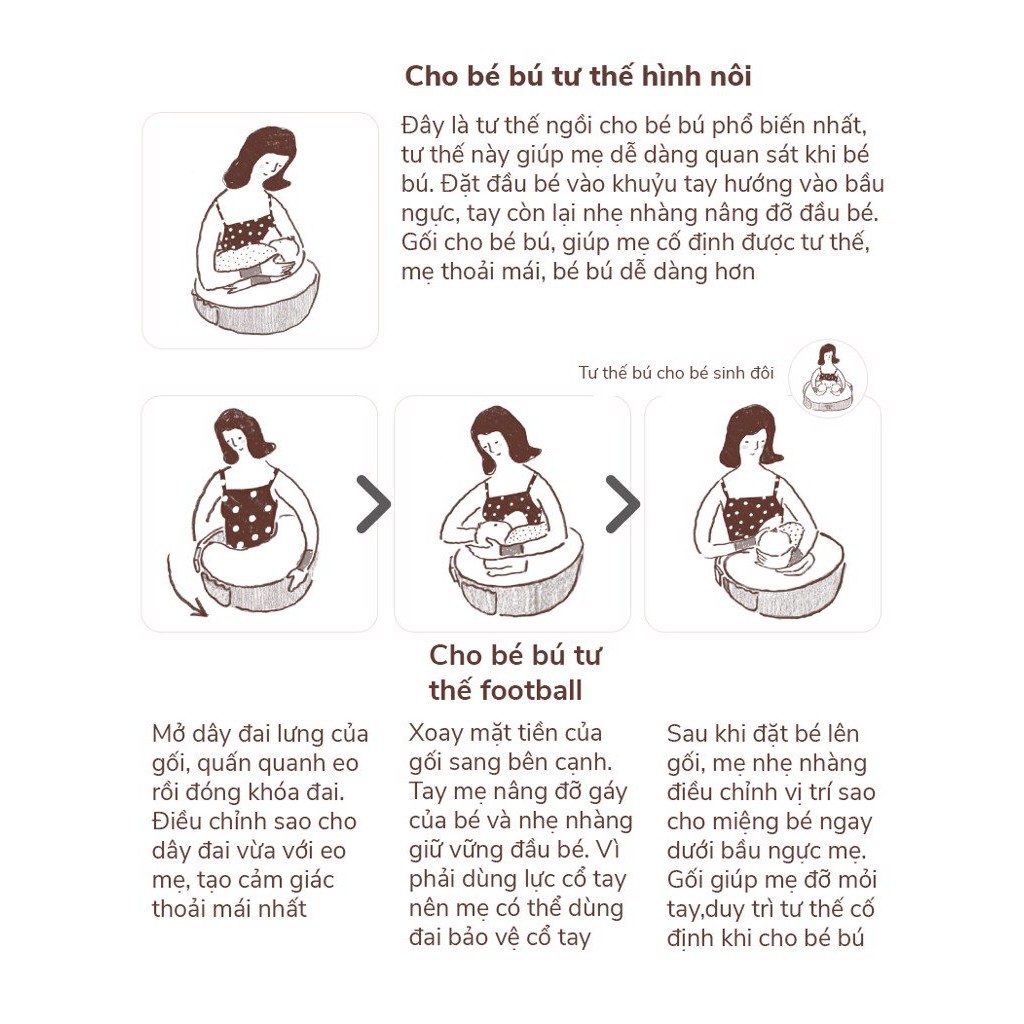 Cho bé bú tư thế hình nôi

Đây là tư thế ngồi cho bé bú phổ biến nhất, tư thế này giúp mẹ dễ dàng quan sát khi bé bú. Đặt đầu bé vào khuỷu tay hướng vào bầu ngực, tay còn lại nhẹ nhàng nâng đỡ đầu bé. Gối cho bé bú, giúp mẹ cố định được tư thế, mẹ thoải mái, bé bú dễ dàng hơn

Tư thế bú cho bé sinh đôi

Cho bé bú tư thế football

Mở dây đai lưng của gối, quấn quanh eo rồi đóng khóa đai. Điều chỉnh sao cho dây đai vừa với eo mẹ, tạo cảm giác thoải mái nhất

Xoay mặt tiền của gối sang bên cạnh. Tay mẹ nâng đỡ gáy của bé và nhẹ nhàng giữ vững đầu bé. Vì phải dùng lực cổ tay nên mẹ có thể dùng đai bảo vệ cổ tay

Sau khi đặt bé lên gối, mẹ nhẹ nhàng điều chỉnh vị trí sao cho miệng bé ngay dưới bầu ngực mẹ. Gối giúp mẹ đỡ mỏi tay,duy trì tư thế cố định khi cho bé bú