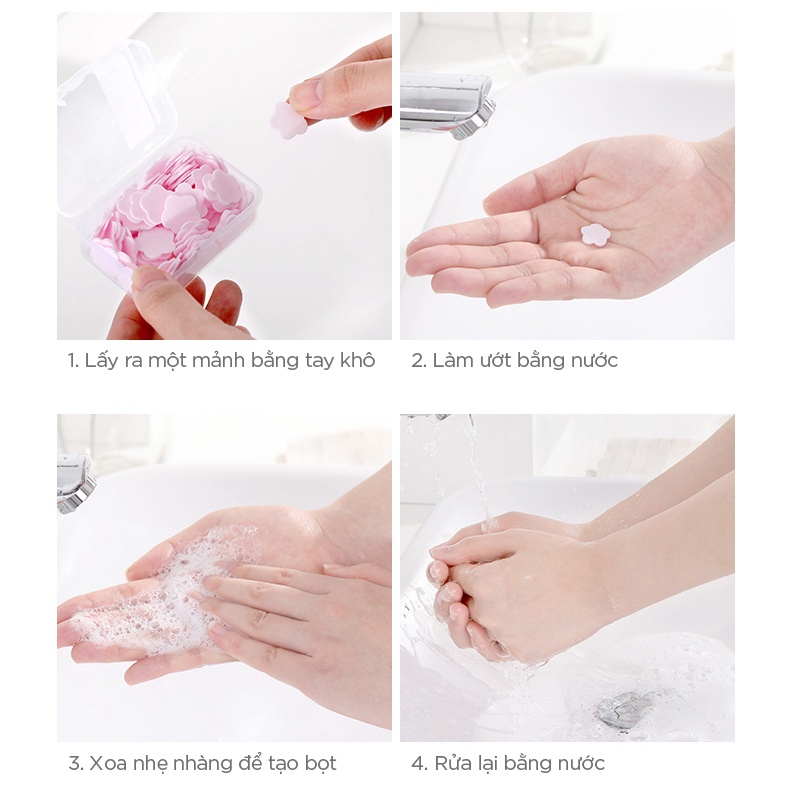 1. Lấy ra một mảnh bằng tay khô

2. Làm ướt bằng nước

3. Xoa nhẹ nhàng để tạo bọt

4. Rửa lại bằng nước