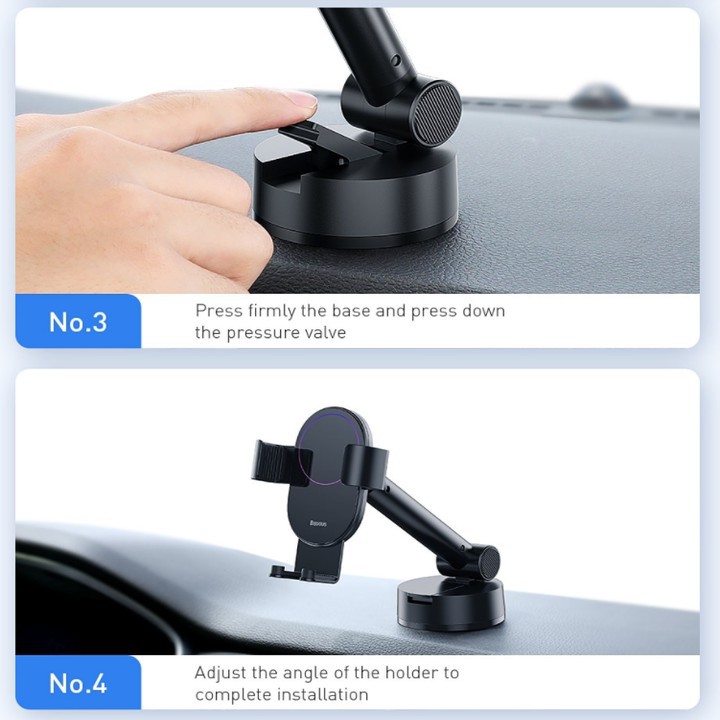 No.3

Press firmly the base and press down the pressure valve

Baseus

No.4

Adjust the angle of the holder to complete installation