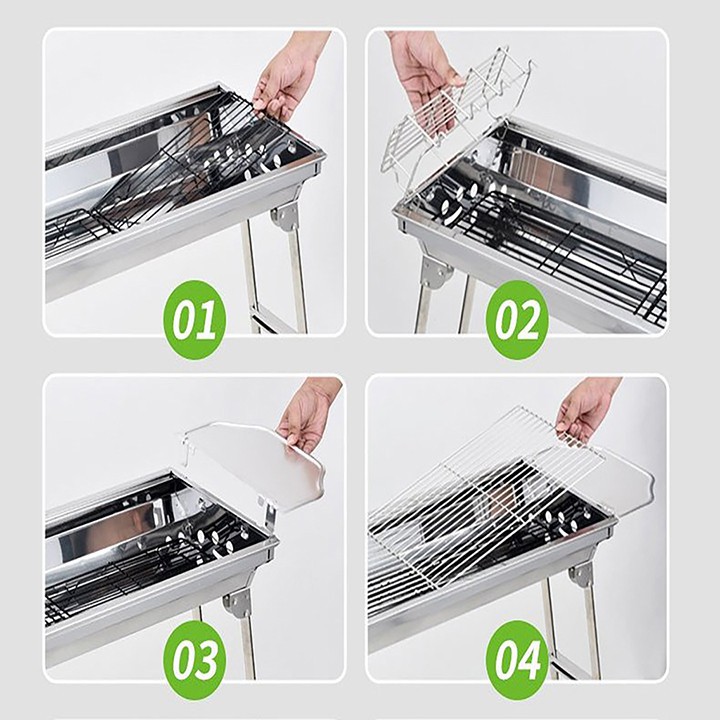 01

02

03

04