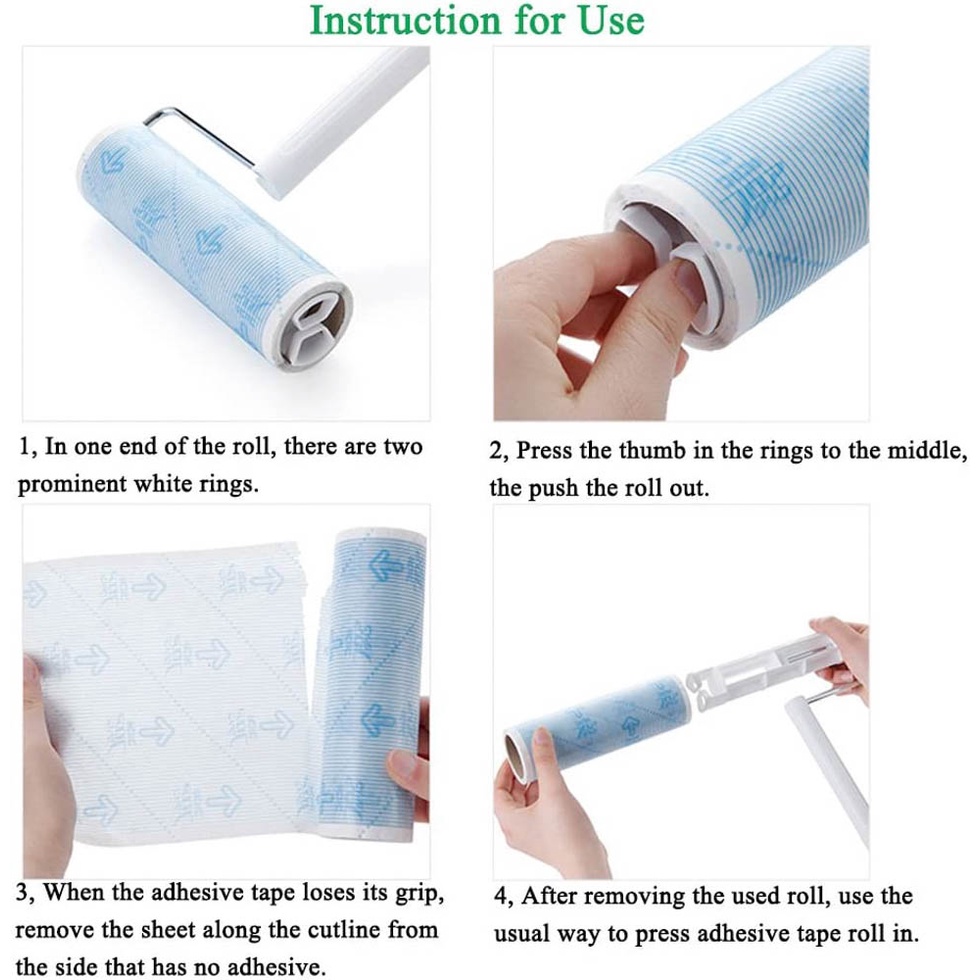 Instruction for Use

1, In one end of the roll, there are two prominent white rings.

2, Press the thumb in the rings to the middle, the push the roll out.

3, When the adhesive tape loses its grip, remove the sheet along the cutline from the side that has no adhesive.

4, After removing the used roll, use the usual way to press adhesive tape roll in.