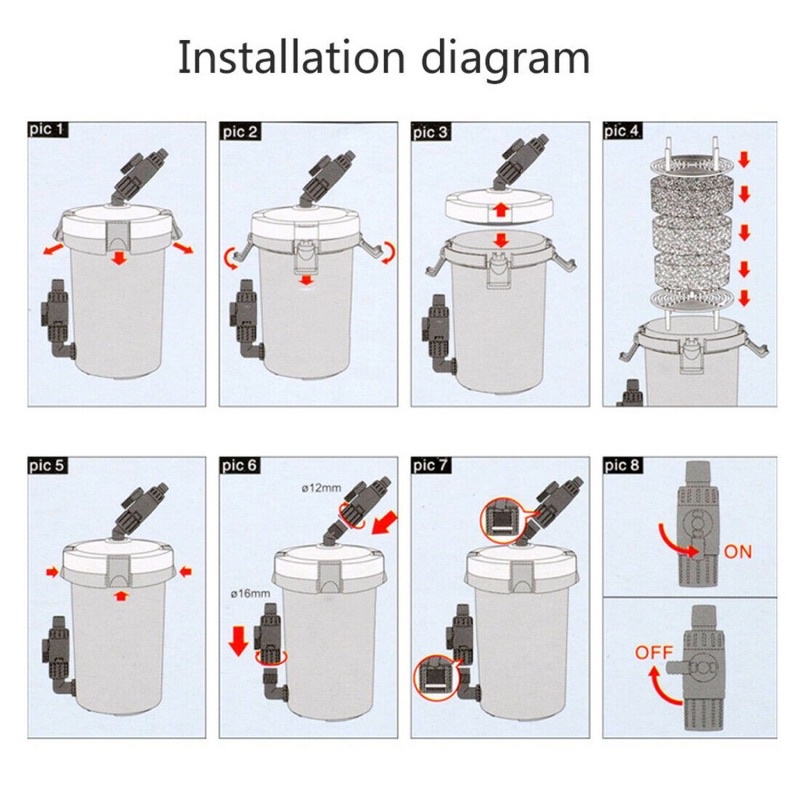 Installation diagram

pic 1

pic 2

pic 3

pic 4

pic 5

pic 6

ø12mm

ø16mm

pic 7

pic 8

ON

OFF