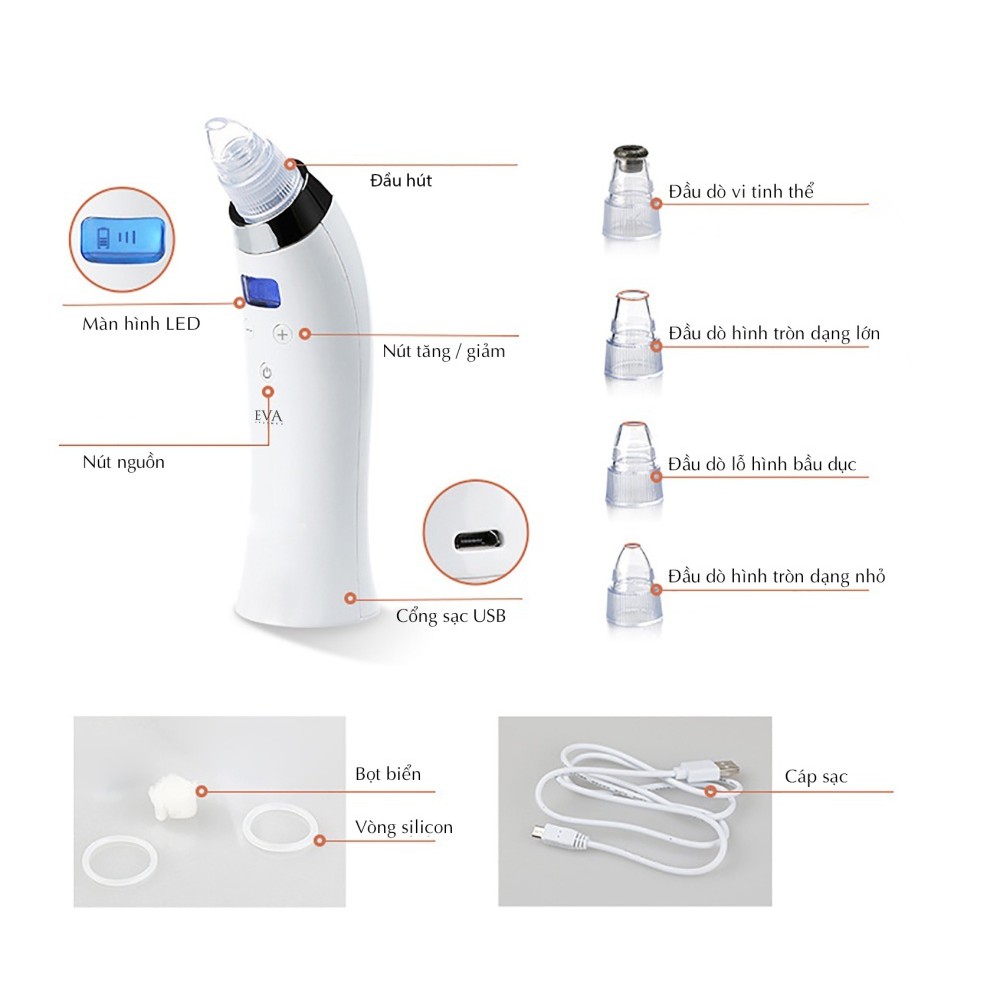 Đầu hút

Màn hình LED

Nút tăng / giảm

EVA

Nút nguồn

Cổng sạc USB

Đầu dò vi tinh thể

Đầu dò hình tròn dạng lớn

Đầu dò lỗ hình bầu dục

Đầu dò hình tròn dạng nhỏ

Bọt biển

Vòng silicon

Cáp sạc