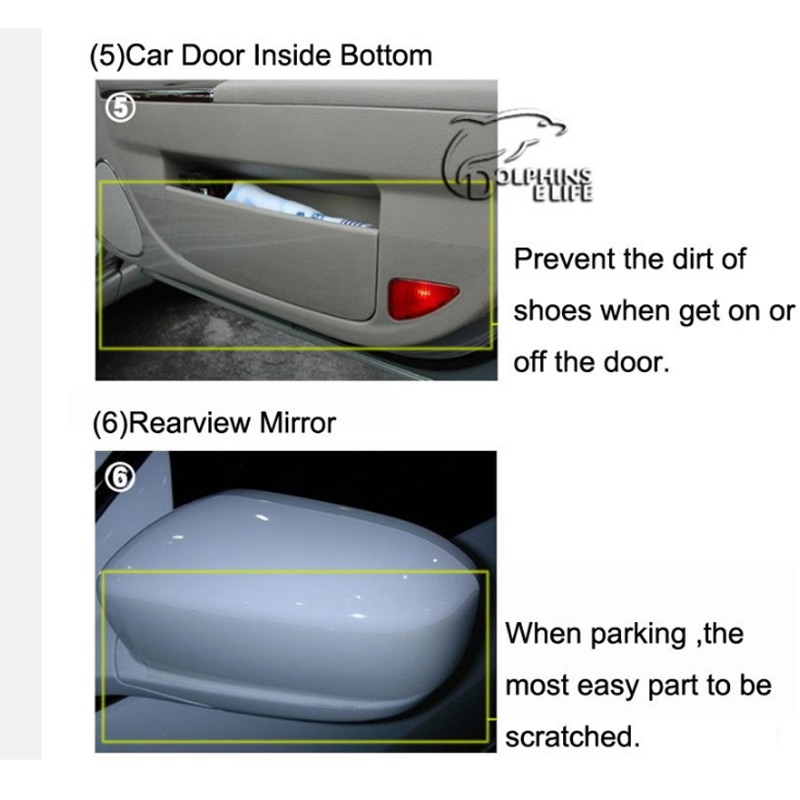 (5)Car Door Inside Bottom

⑤

DOLPHINS ELIFE

Prevent the dirt of shoes when get on or off the door.

(6)Rearview Mirror

⑥

When parking ,the most easy part to be scratched.