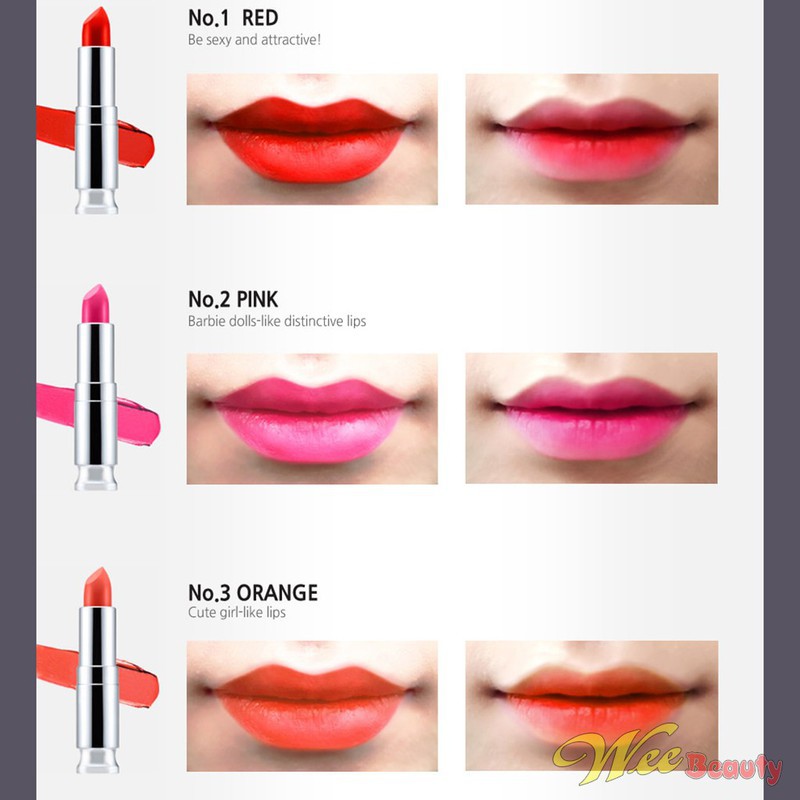 No.1 RED
Be sexy and attractive!

No.2 PINK
Barbie dolls-like distinctive lips

No.3 ORANGE
Cute girl-like lips

Wee Beauty