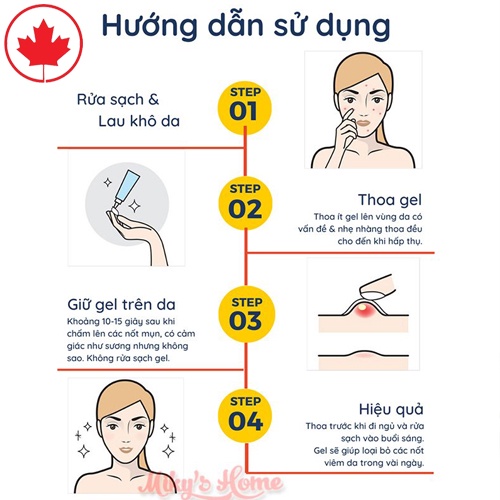 Hướng dẫn sử dụng

Rửa sạch & Lau khô da

STEP 01

STEP 02

Thoa gel

Thoa ít gel lên vùng da có vấn đề & nhẹ nhàng thoa đều cho đến khi hấp thụ.

Giữ gel trên da

Khoảng 10-15 giây sau khi chấm lên các nốt mụn, có cảm giác như sương nhưng không sao. Không rửa sạch gel.

STEP 03

STEP 04

Hiệu quả

Thoa trước khi đi ngủ và rửa sạch vào buổi sáng. Gel sẽ giúp loại bỏ các nốt viêm da trong vài ngày.

Miky's Home