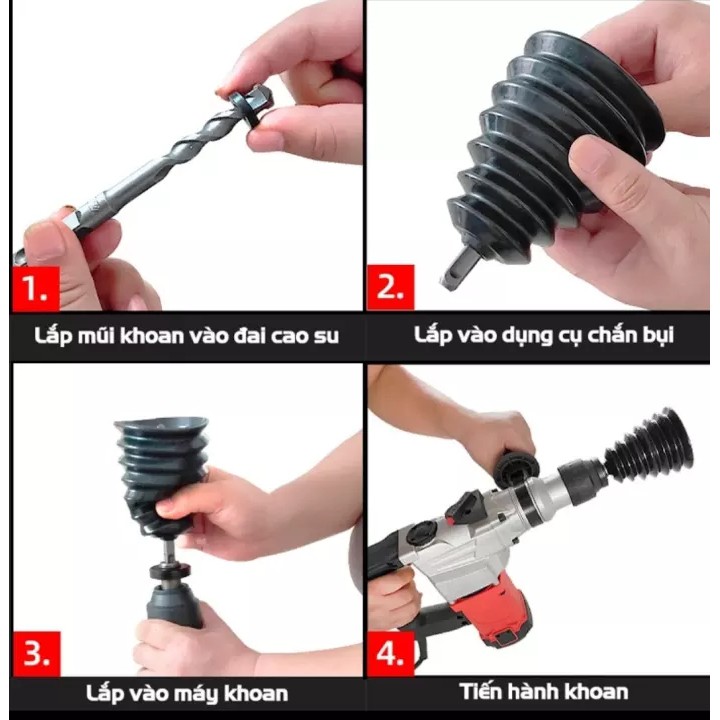 1.

Lắp mũi khoan vào đai cao su

2.

Lắp vào dụng cụ chắn bụi

3.

Lắp vào máy khoan

4.

Tiến hành khoan