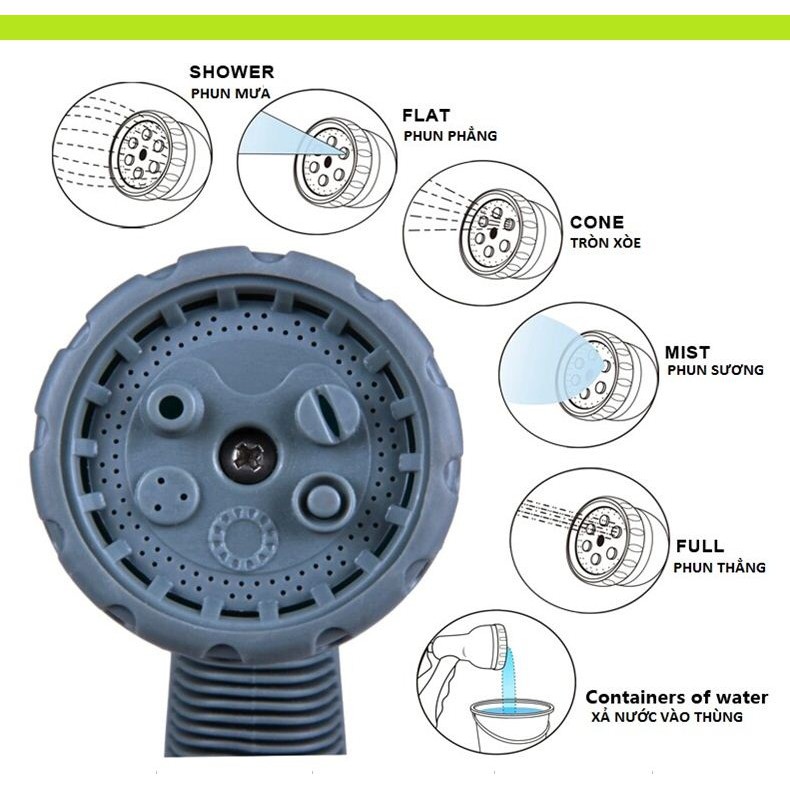 SHOWER
PHUN MƯA

FLAT
PHUN PHẲNG

CONE
TRÒN XÒE

MIST
PHUN SƯƠNG

FULL
PHUN THẲNG

Containers of water
XẢ NƯỚC VÀO THÙNG