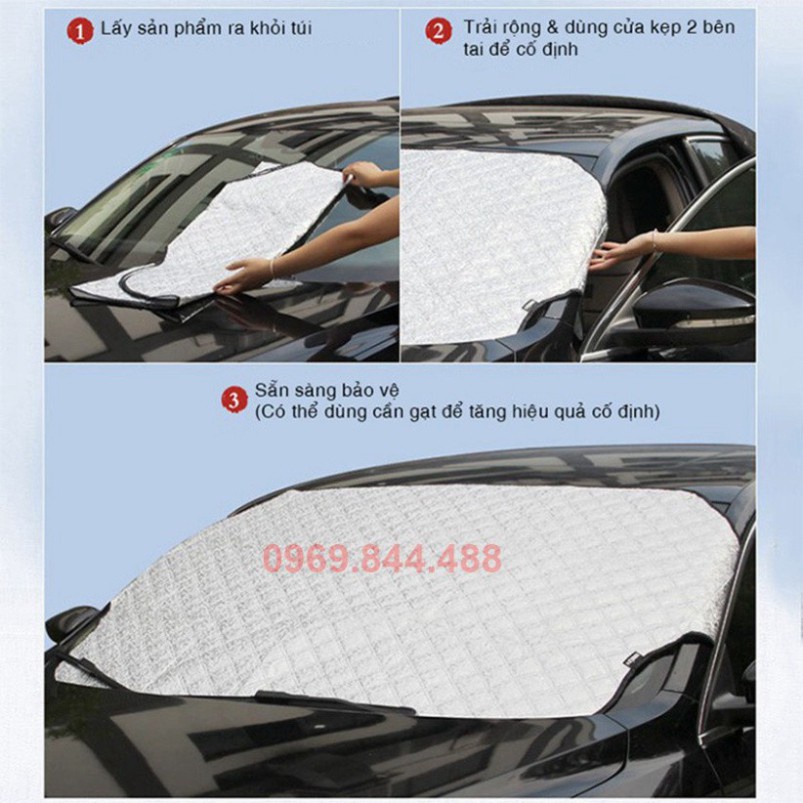 1 Lấy sản phẩm ra khỏi túi

2 Trải rộng & dùng cửa kẹp 2 bên tai để cố định

3 Sẵn sàng bảo vệ
(Có thể dùng cần gạt để tăng hiệu quả cố định)

0969.844.488