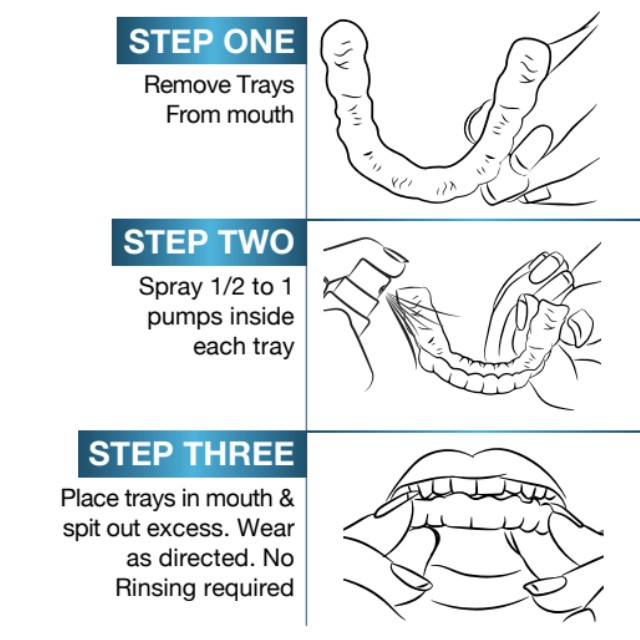 STEP ONE

Remove Trays From mouth

STEP TWO

Spray 1/2 to 1 pumps inside each tray

STEP THREE

Place trays in mouth & spit out excess. Wear as directed. No Rinsing required