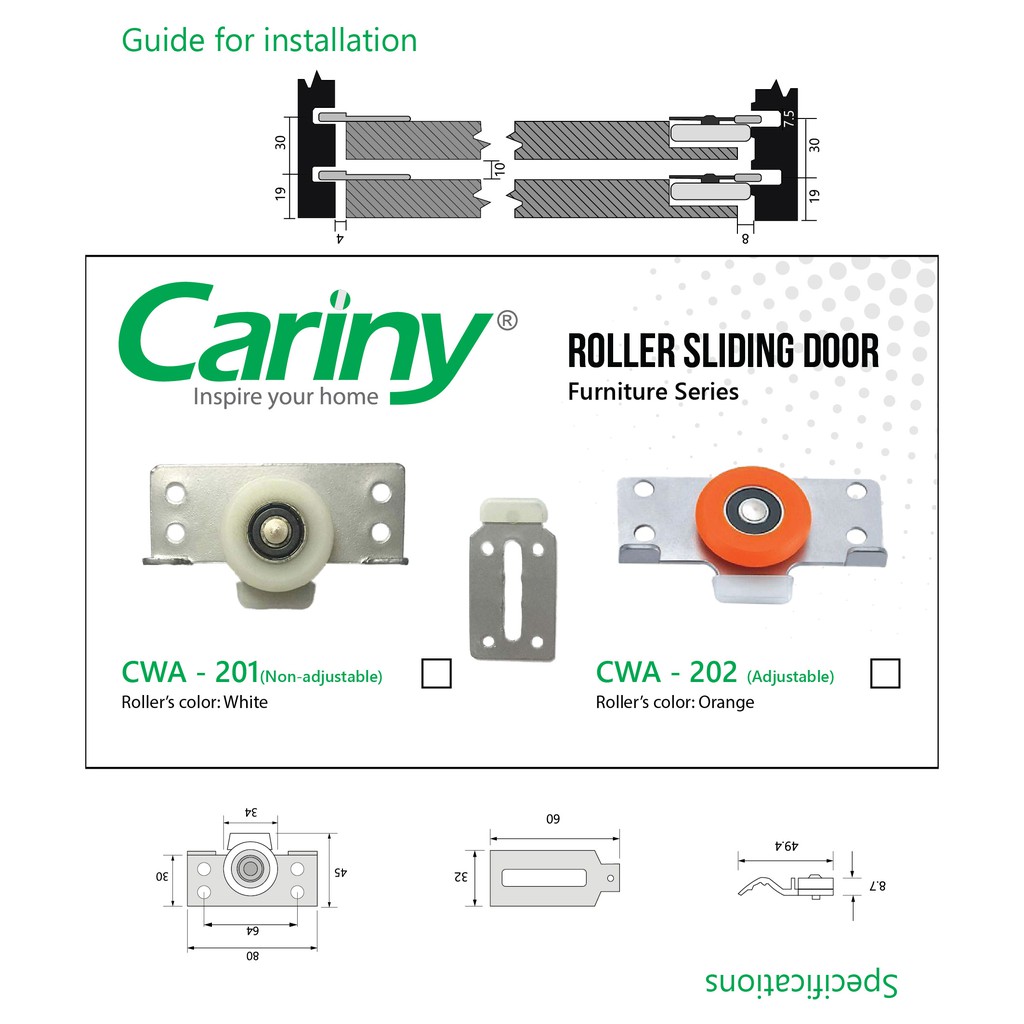 Guide for installation

30
19
4
10
7.5
30
19
8

Cariny®
Inspire your home

ROLLER SLIDING DOOR
Furniture Series

CWA - 201(Non-adjustable)
Roller's color: White

CWA - 202 (Adjustable)
Roller's color: Orange

34
30
45
64
80

60
32

49.4
8.7

Specifications