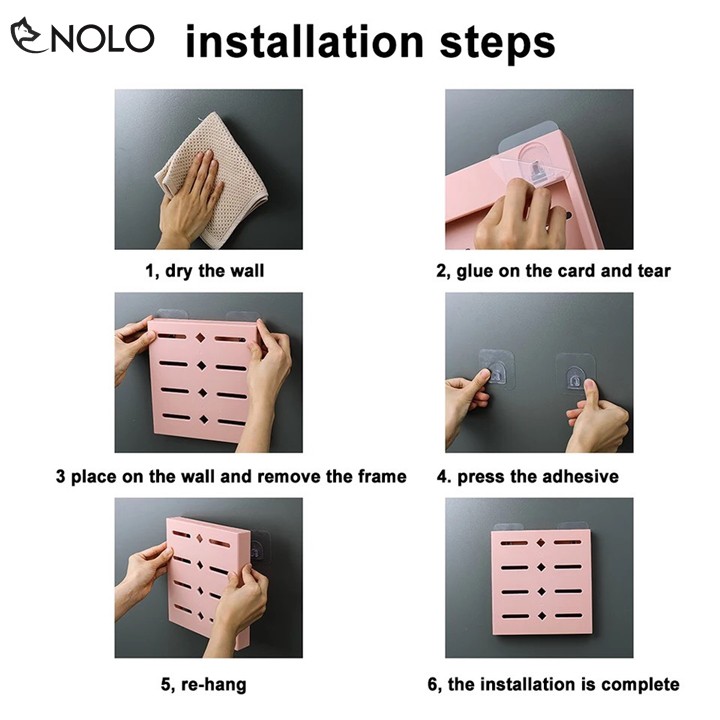 NOLO installation steps

1, dry the wall

2, glue on the card and tear

3 place on the wall and remove the frame

4. press the adhesive

5, re-hang

6, the installation is complete