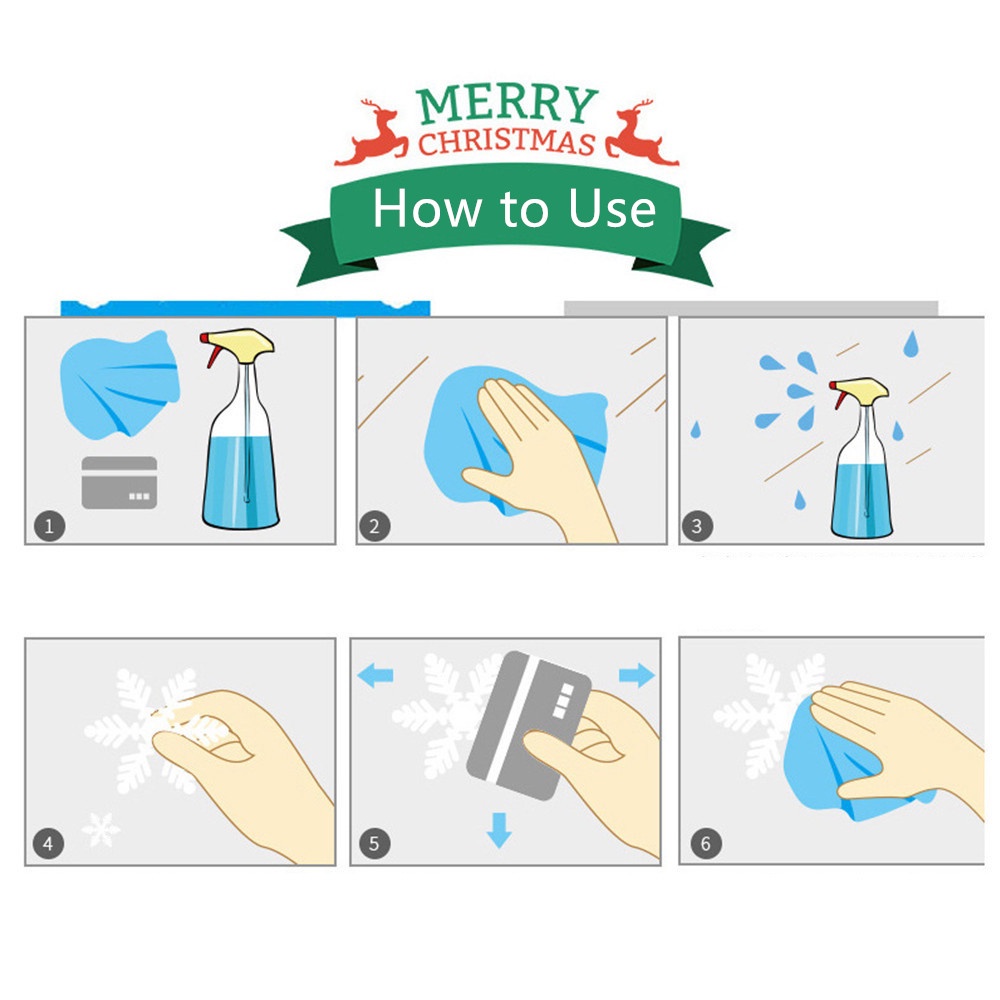 MERRY CHRISTMAS

How to Use

1

2

3

4

5

6