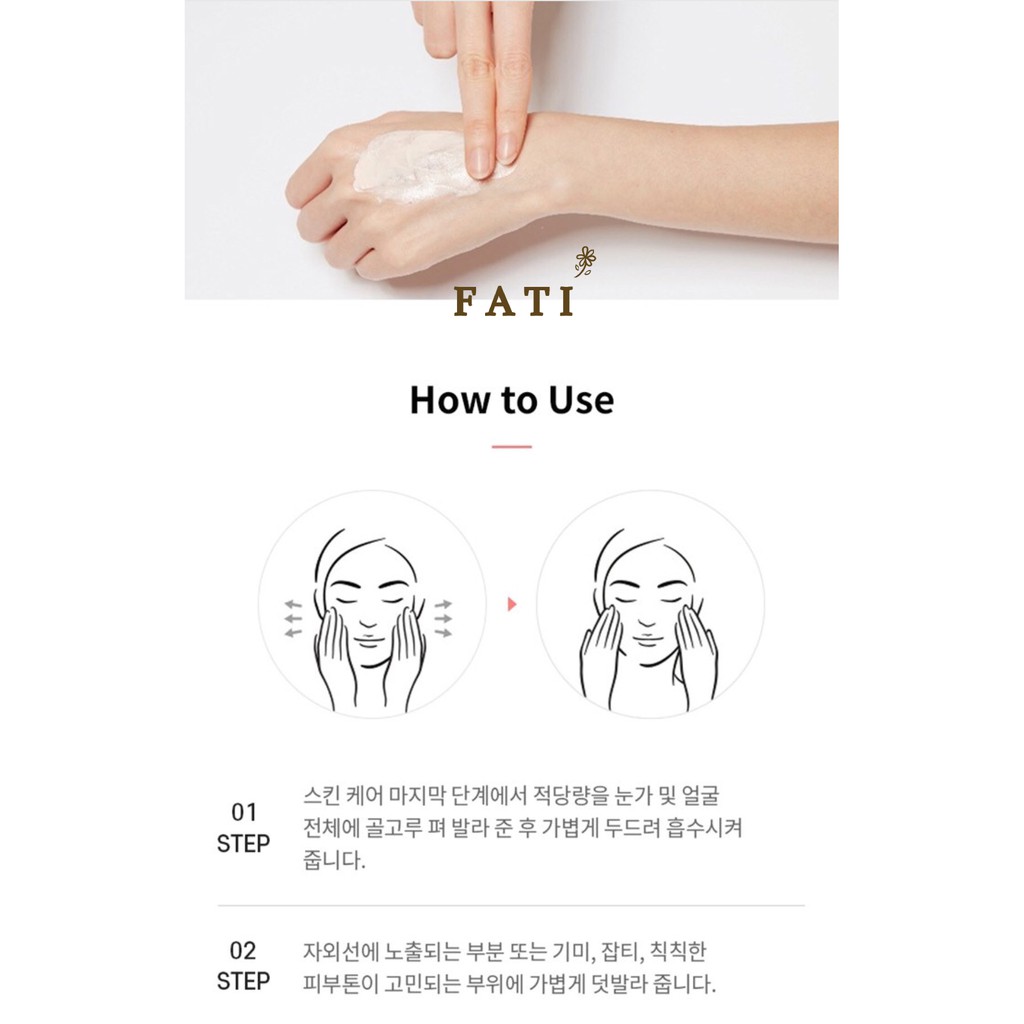 FATI

How to Use

01
STEP
스킨 케어 마지막 단계에서 적당량을 눈가 및 얼굴 전체에 골고루 펴 발라 준 후 가볍게 두드려 흡수시켜 줍니다.

02
STEP
자외선에 노출되는 부분 또는 기미, 잡티, 칙칙한 피부톤이 고민되는 부위에 가볍게 덧발라 줍니다.