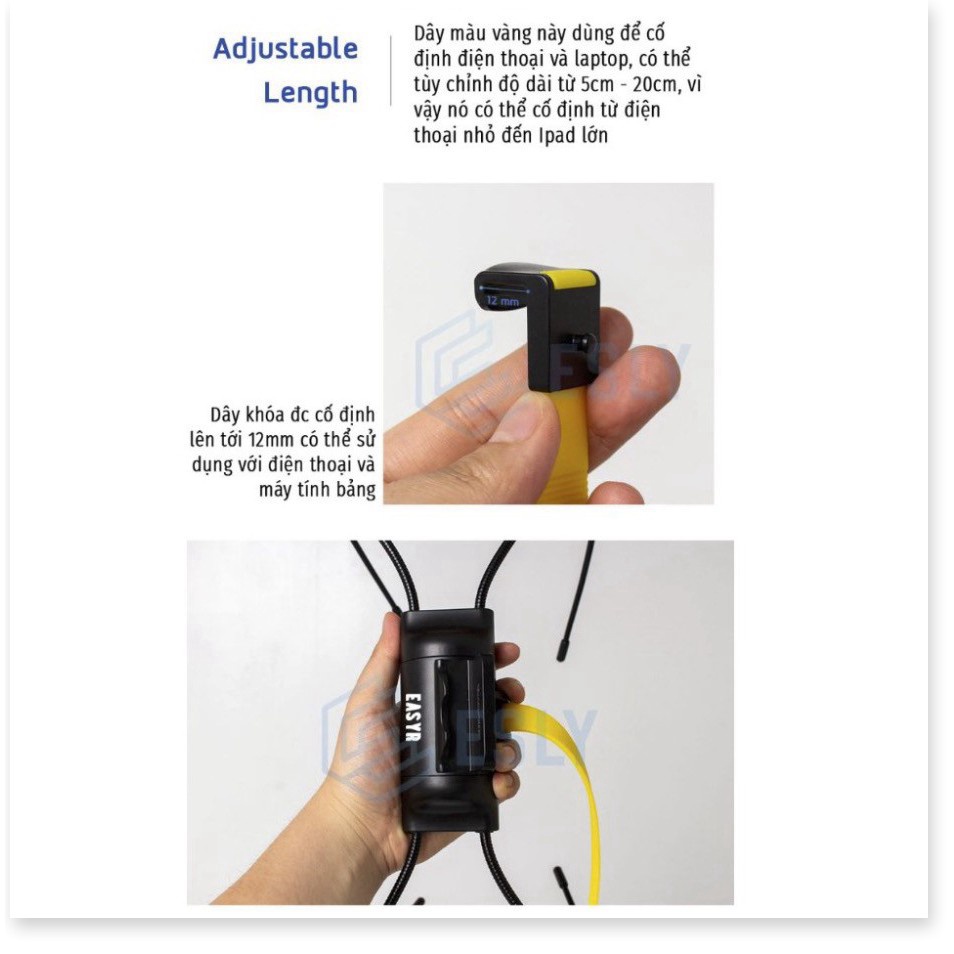 Adjustable Length

Dây màu vàng này dùng để cố định điện thoại và laptop, có thể tùy chỉnh độ dài từ 5cm - 20cm, vì vậy nó có thể cố định từ điện thoại nhỏ đến Ipad lớn

12 mm

ESLY

Dây khóa đc cố định lên tới 12mm có thể sử dụng với điện thoại và máy tính bảng

EASYR

ESLY