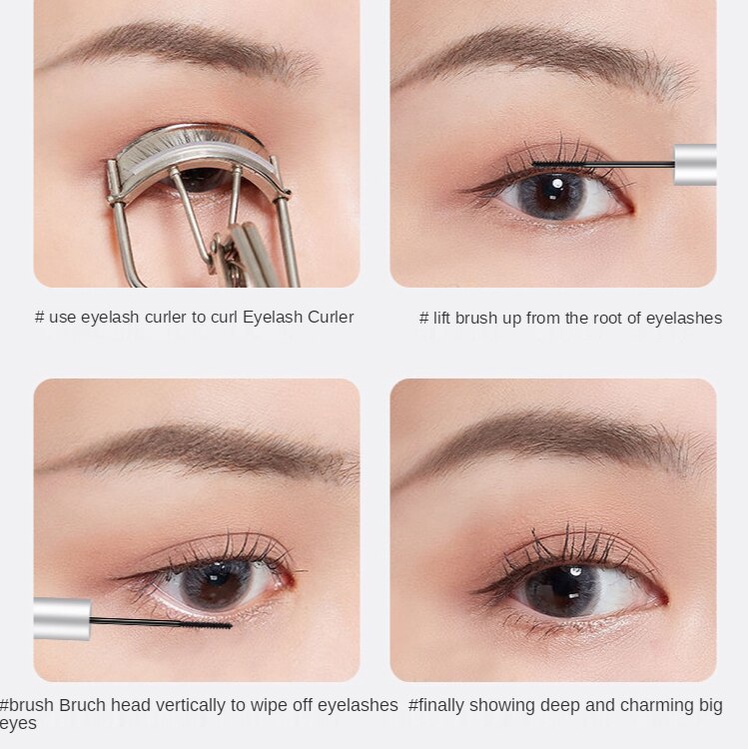 # use eyelash curler to curl Eyelash Curler

# lift brush up from the root of eyelashes

#brush Bruch head vertically to wipe off eyelashes

#finally showing deep and charming big eyes