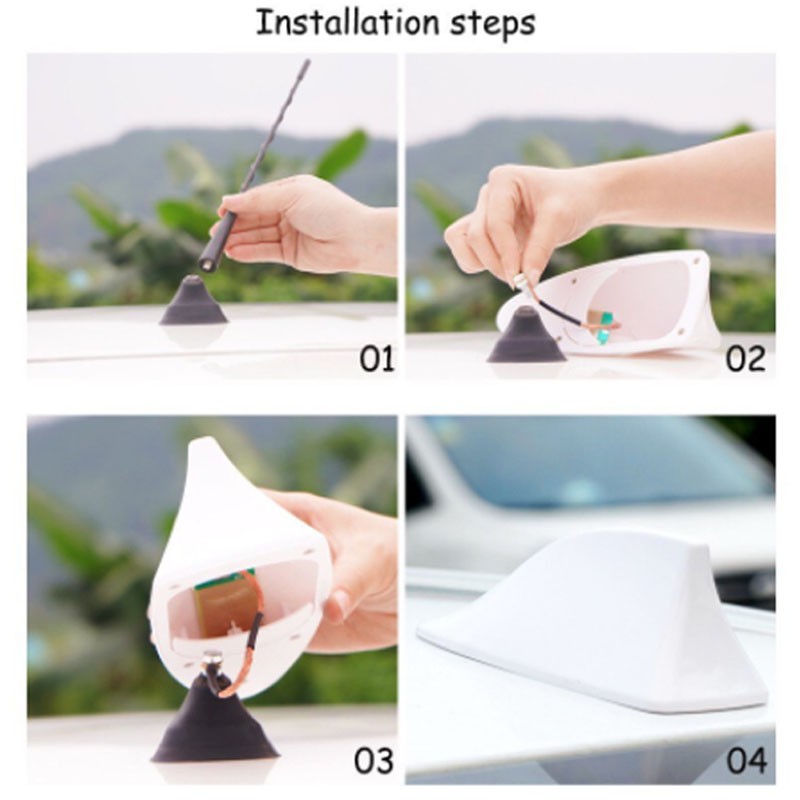 Installation steps

01

02

03

04