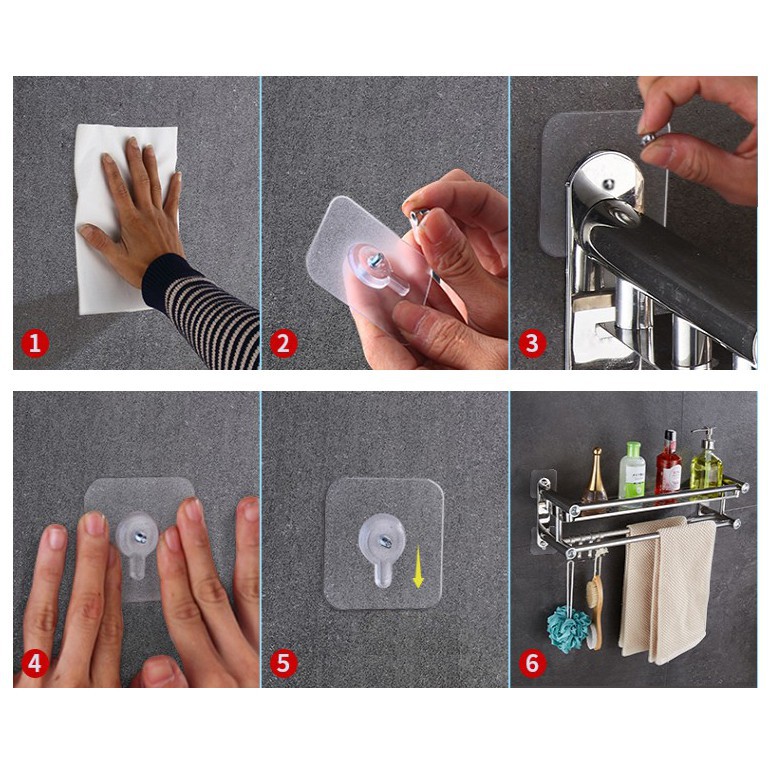 1
2
3
4
5
6