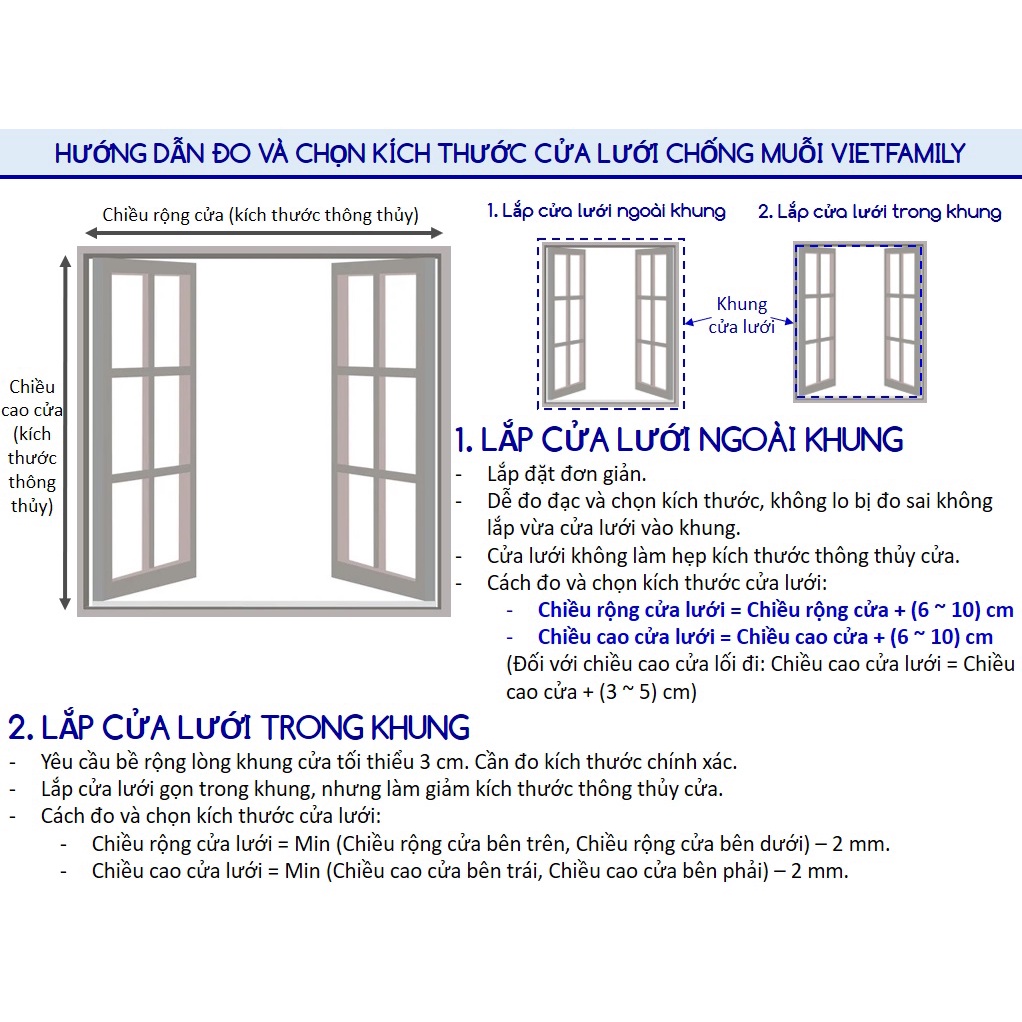 HƯỚNG DẪN ĐO VÀ CHỌN KÍCH THƯỚC CỬA LƯỚI CHỐNG MUỖI VIETFAMILY

Chiều rộng cửa (kích thước thông thủy)

Chiều cao cửa (kích thước thông thủy)

1. Lắp cửa lưới ngoài khung

2. Lắp cửa lưới trong khung

Khung cửa lưới

1. LẮP CỬA LƯỚI NGOÀI KHUNG
- Lắp đặt đơn giản.
- Dễ đo đạc và chọn kích thước, không lo bị đo sai không lắp vừa cửa lưới vào khung.
- Cửa lưới không làm hẹp kích thước thông thủy cửa.
- Cách đo và chọn kích thước cửa lưới:
 - Chiều rộng cửa lưới = Chiều rộng cửa + (6 ~ 10) cm
 - Chiều cao cửa lưới = Chiều cao cửa + (6 ~ 10) cm
 (Đối với chiều cao cửa lối đi: Chiều cao cửa lưới = Chiều cao cửa + (3 ~ 5) cm)

2. LẮP CỬA LƯỚI TRONG KHUNG
- Yêu cầu bề rộng lòng khung cửa tối thiểu 3 cm. Cần đo kích thước chính xác.
- Lắp cửa lưới gọn trong khung, nhưng làm giảm kích thước thông thủy cửa.
- Cách đo và chọn kích thước cửa lưới:
 - Chiều rộng cửa lưới = Min (Chiều rộng cửa bên trên, Chiều rộng cửa bên dưới) – 2 mm.
 - Chiều cao cửa lưới = Min (Chiều cao cửa bên trái, Chiều cao cửa bên phải) – 2 mm.