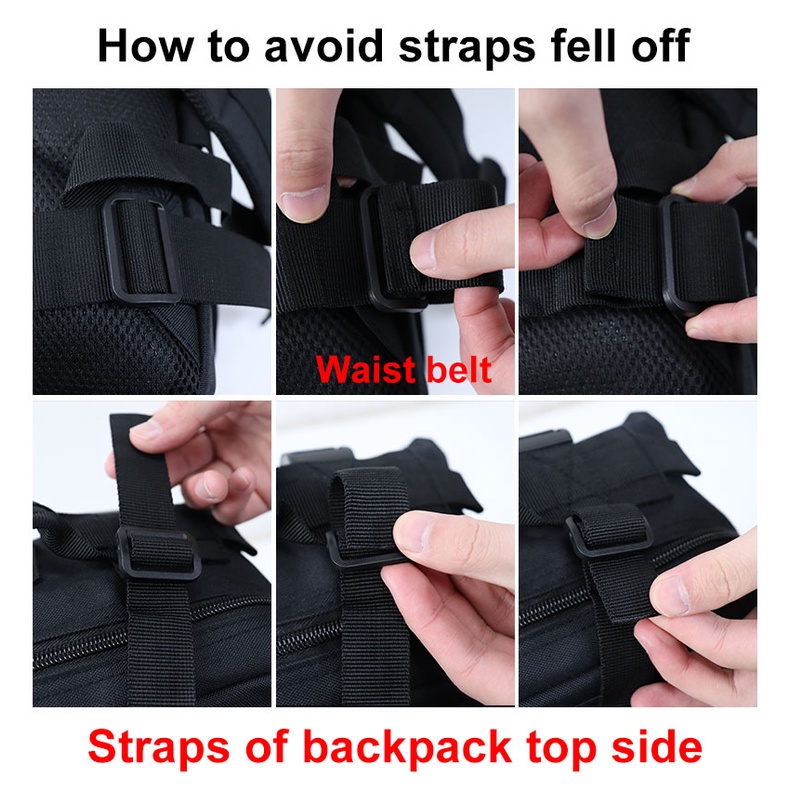 How to avoid straps fell off

Waist belt

Straps of backpack top side