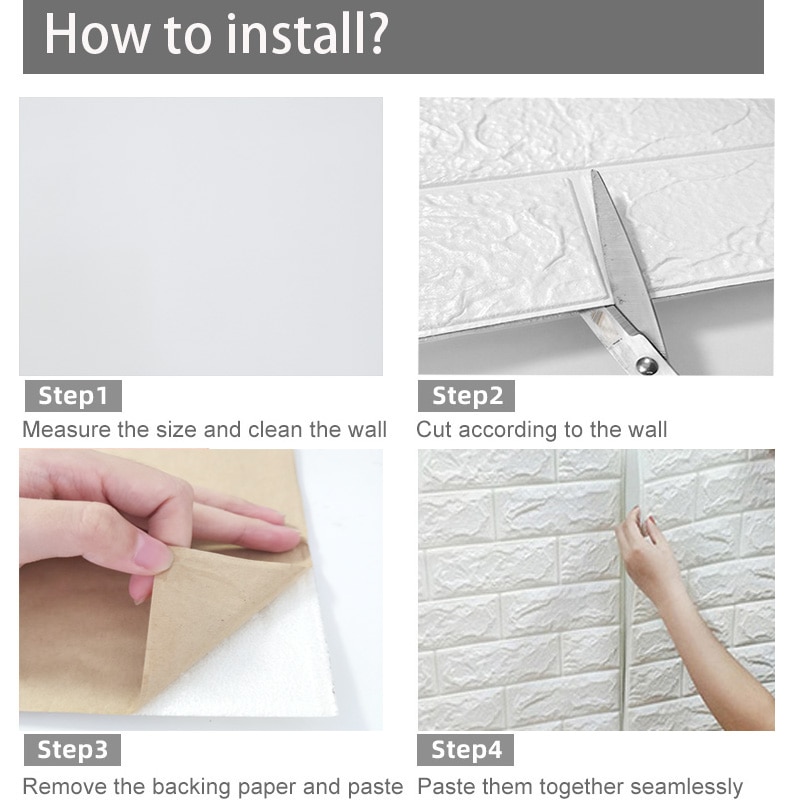 How to install?

Step1
Measure the size and clean the wall

Step2
Cut according to the wall

Step3
Remove the backing paper and paste

Step4
Paste them together seamlessly