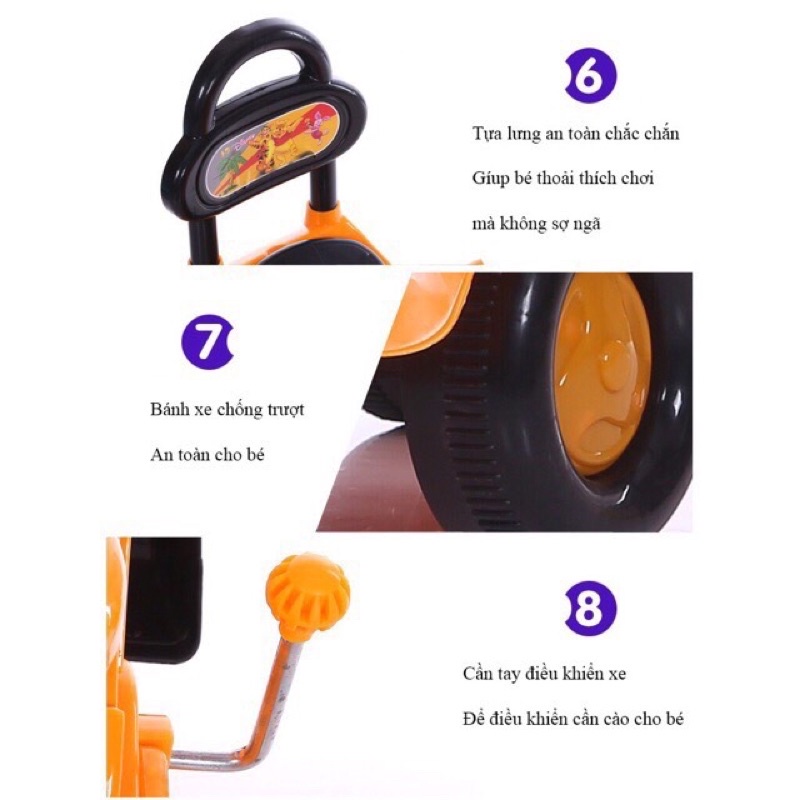 6

Tựa lưng an toàn chắc chắn

Giúp bé thoải thích chơi

mà không sợ ngã

7

Bánh xe chống trượt

An toàn cho bé

8

Cần tay điều khiển xe

Để điều khiển cần cào cho bé