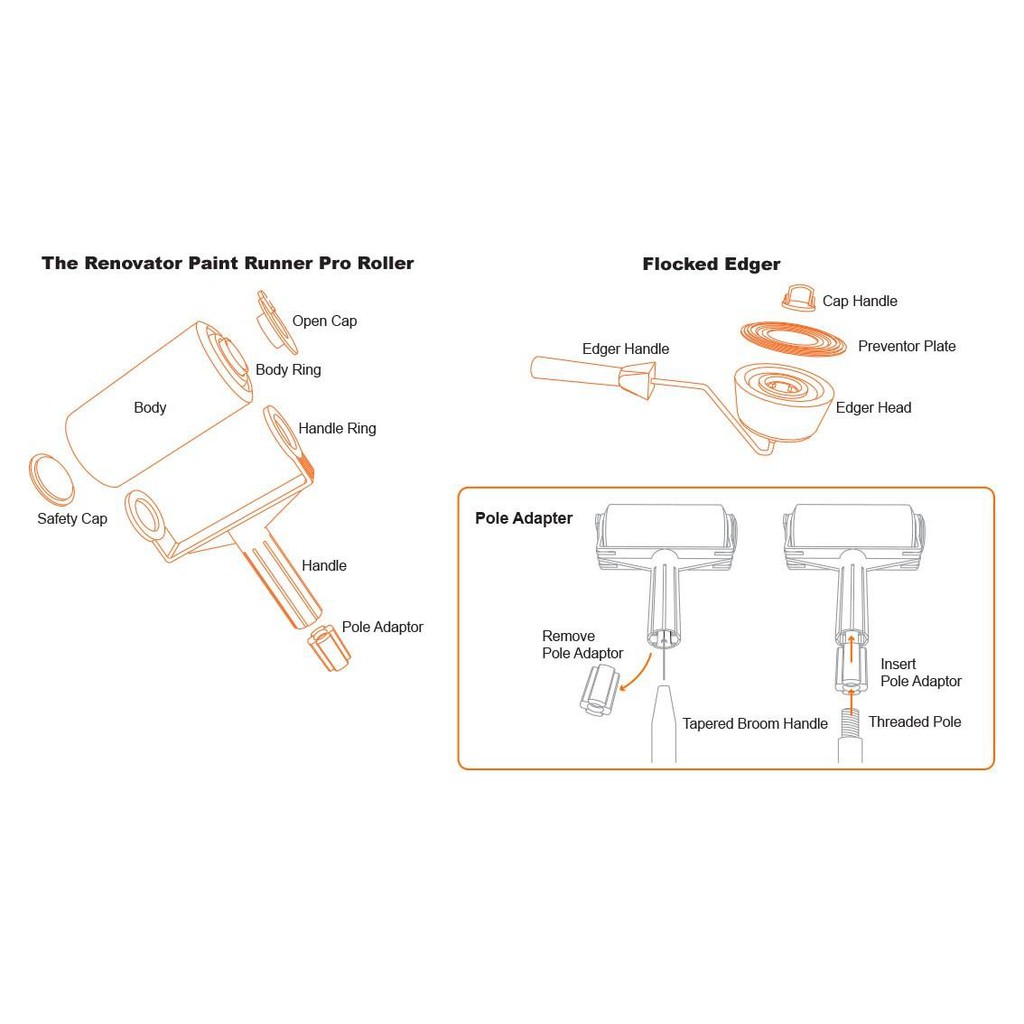 The Renovator Paint Runner Pro Roller

Open Cap
Body Ring
Body
Handle Ring
Safety Cap
Handle
Pole Adaptor

Flocked Edger

Cap Handle
Preventor Plate
Edger Handle
Edger Head

Pole Adapter

Remove Pole Adaptor
Tapered Broom Handle
Insert Pole Adaptor
Threaded Pole