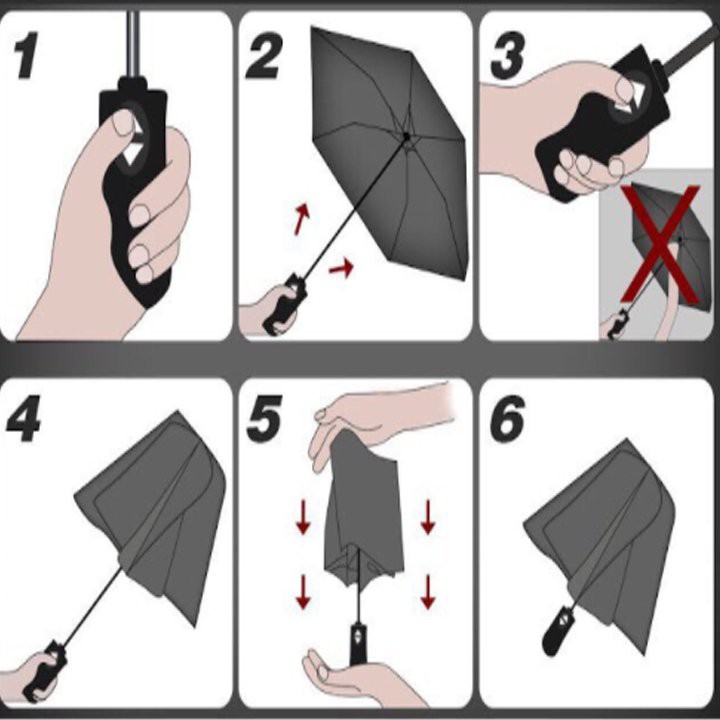 1

2

3

4

5

6